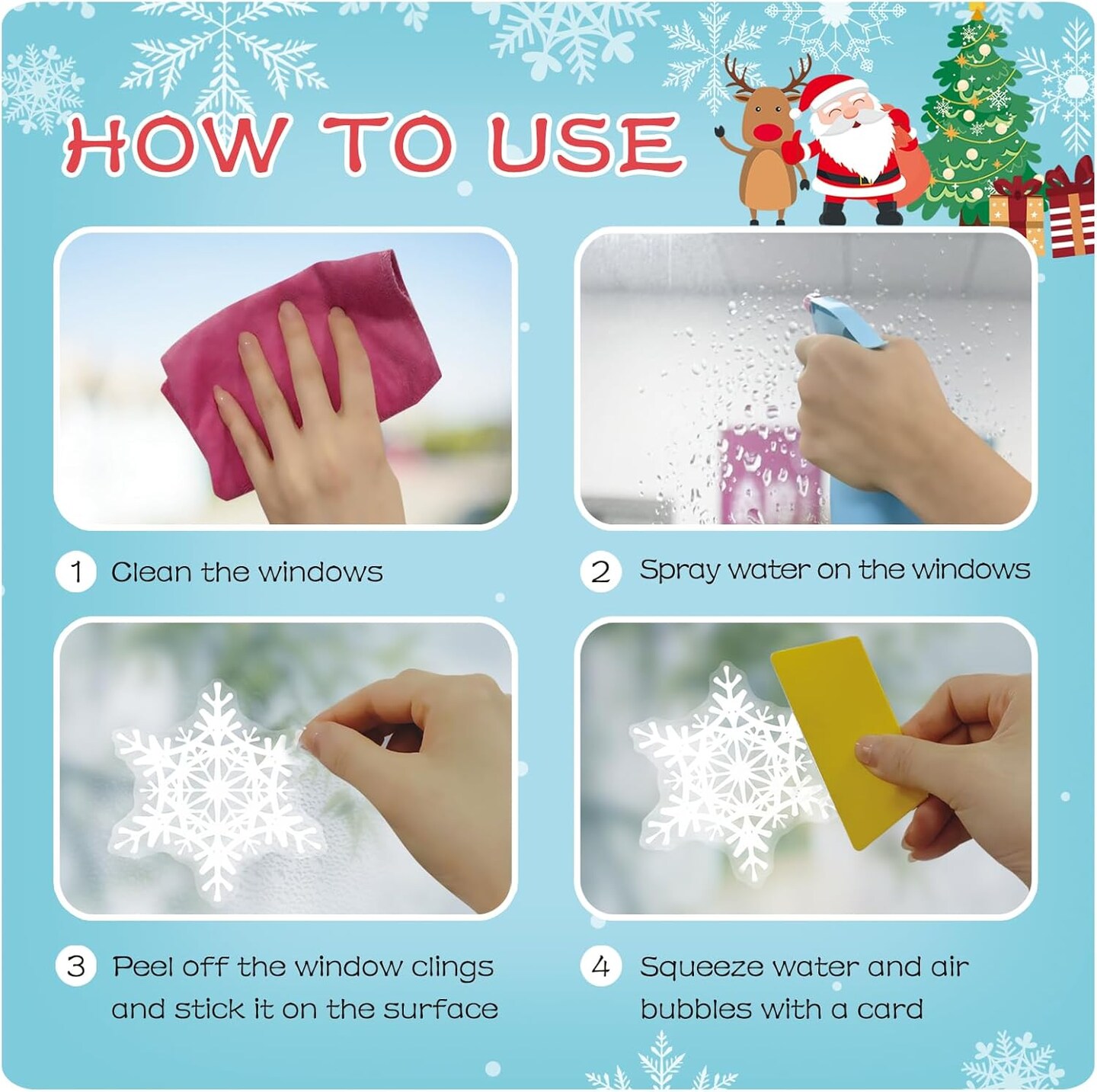 HOW TO USE

1 Clean the windows

2 Spray water on the windows

3 Peel off the window clings and stick it on the surface

4 Squeeze water and air bubbles with a card