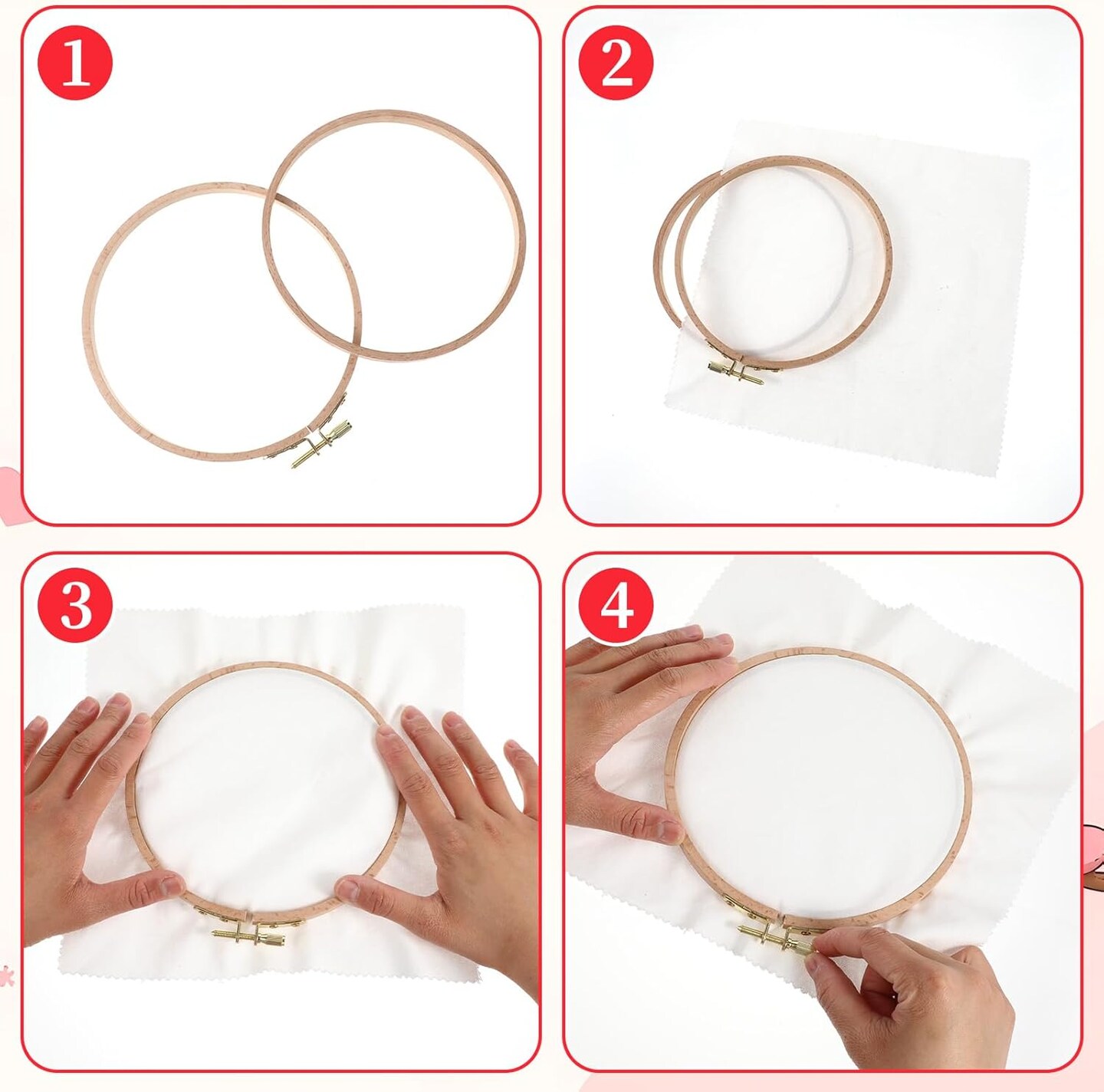 1

2

3

4