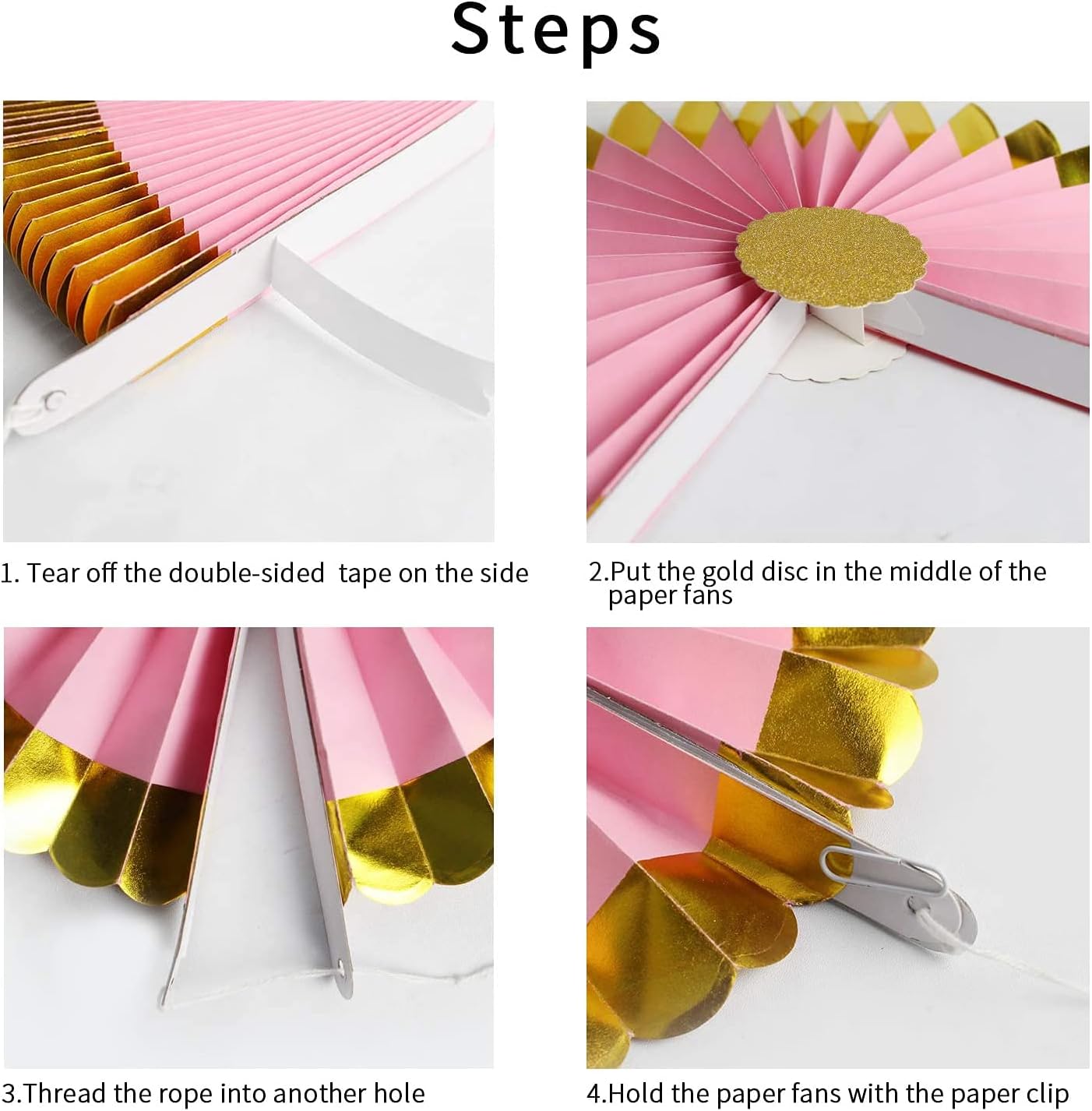 Steps

1. Tear off the double-sided tape on the side

2.Put the gold disc in the middle of the paper fans

3.Thread the rope into another hole

4.Hold the paper fans with the paper clip