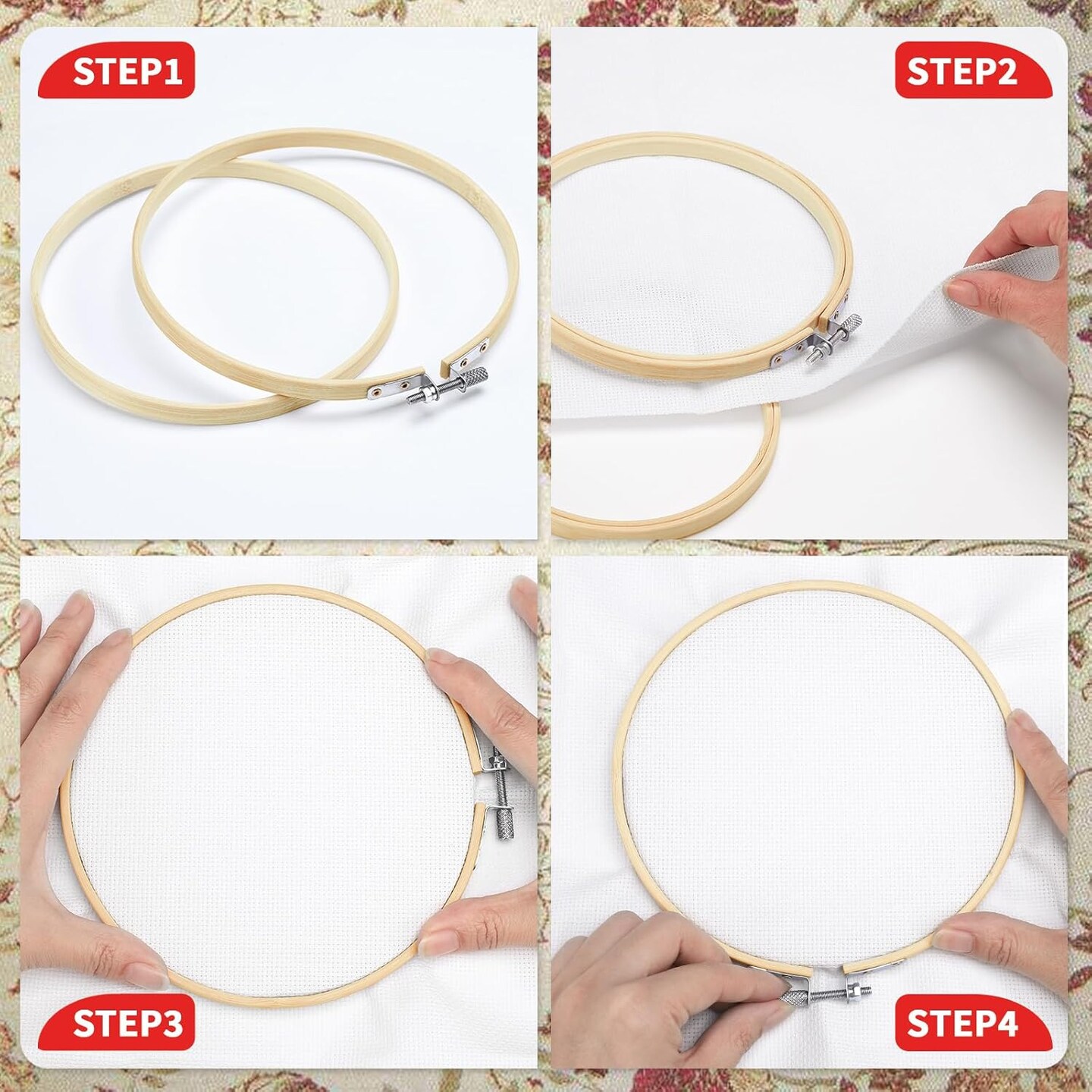 STEP1

STEP2

STEP3

STEP4