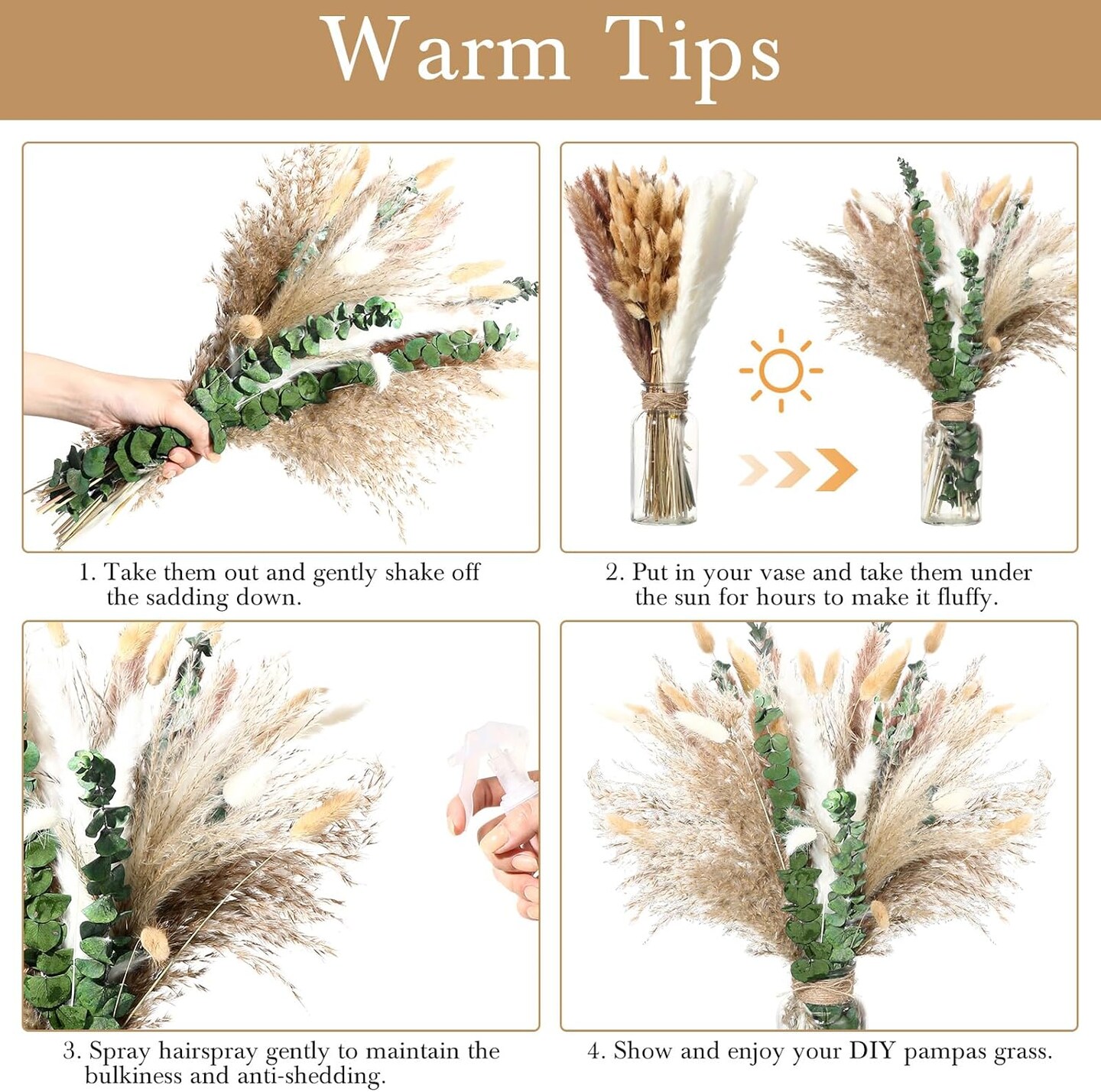 Warm Tips

1. Take them out and gently shake off the sadding down.

2. Put in your vase and take them under the sun for hours to make it fluffy.

3. Spray hairspray gently to maintain the bulkiness and anti-shedding.

4. Show and enjoy your DIY pampas grass.