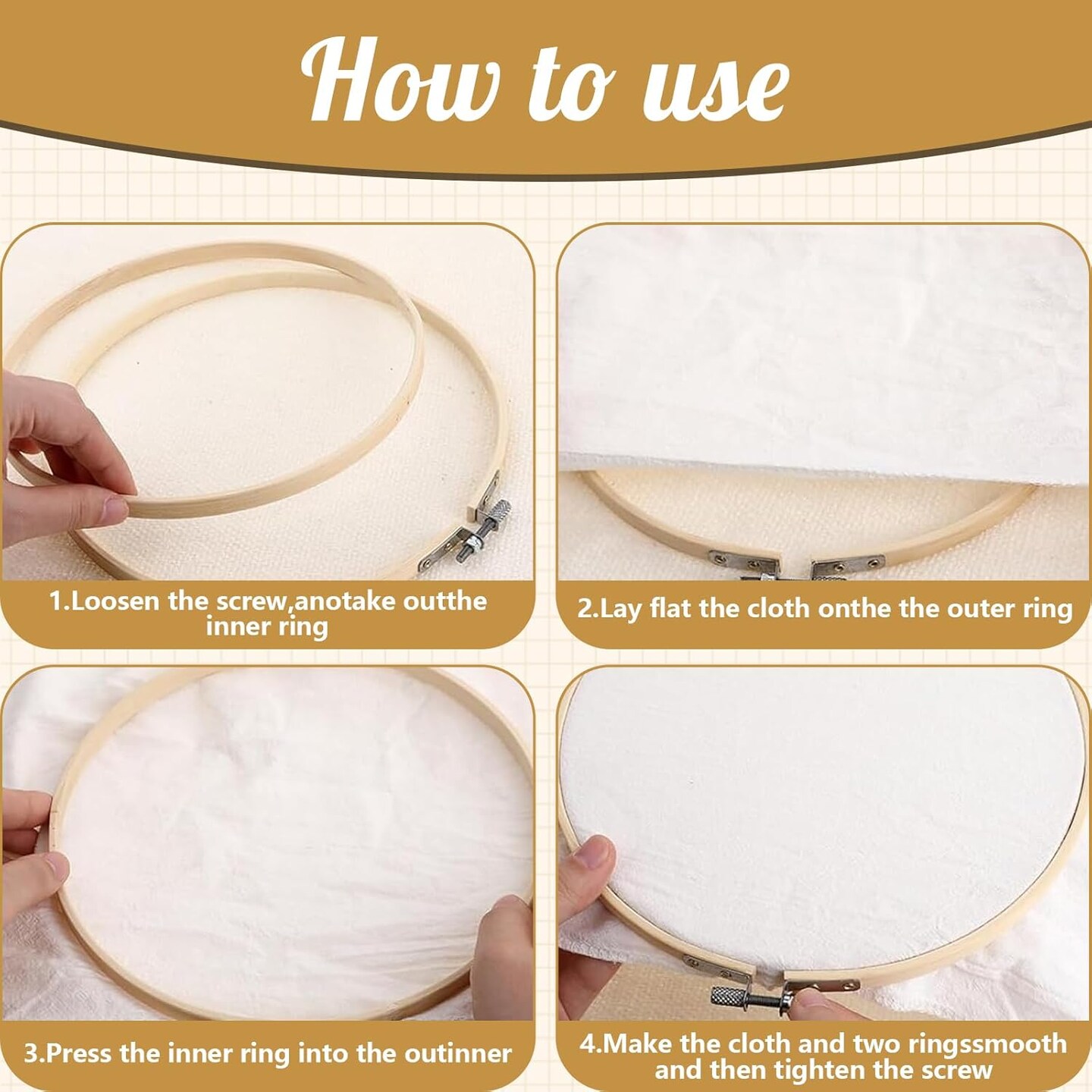 How to use

1.Loosen the screw,anotake outthe inner ring

2.Lay flat the cloth onthe the outer ring

3.Press the inner ring into the outinner

4.Make the cloth and two ringssmooth and then tighten the screw