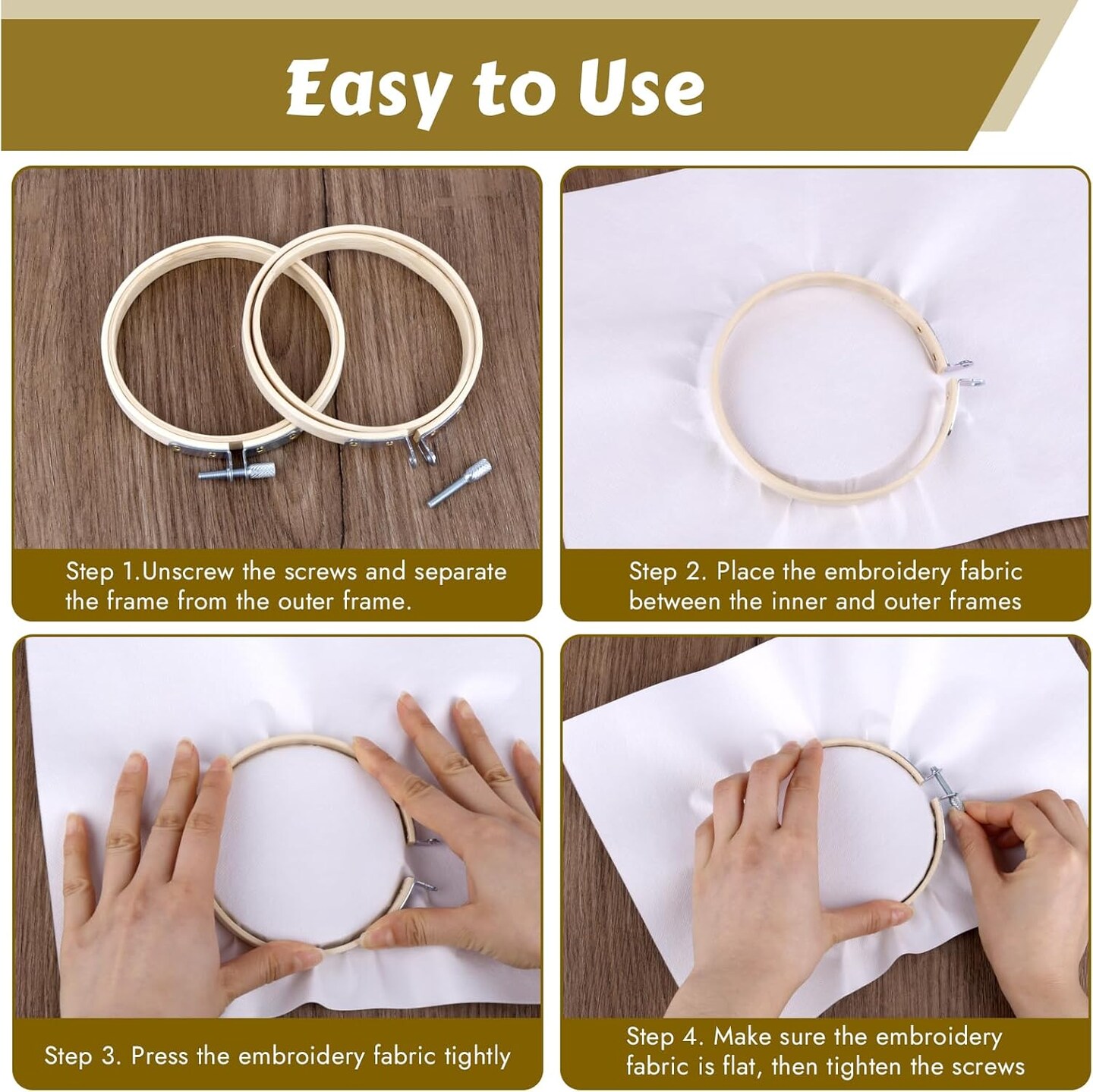 Easy to Use

Step 1.Unscrew the screws and separate the frame from the outer frame.

Step 2. Place the embroidery fabric between the inner and outer frames

Step 3. Press the embroidery fabric tightly

Step 4. Make sure the embroidery fabric is flat, then tighten the screws