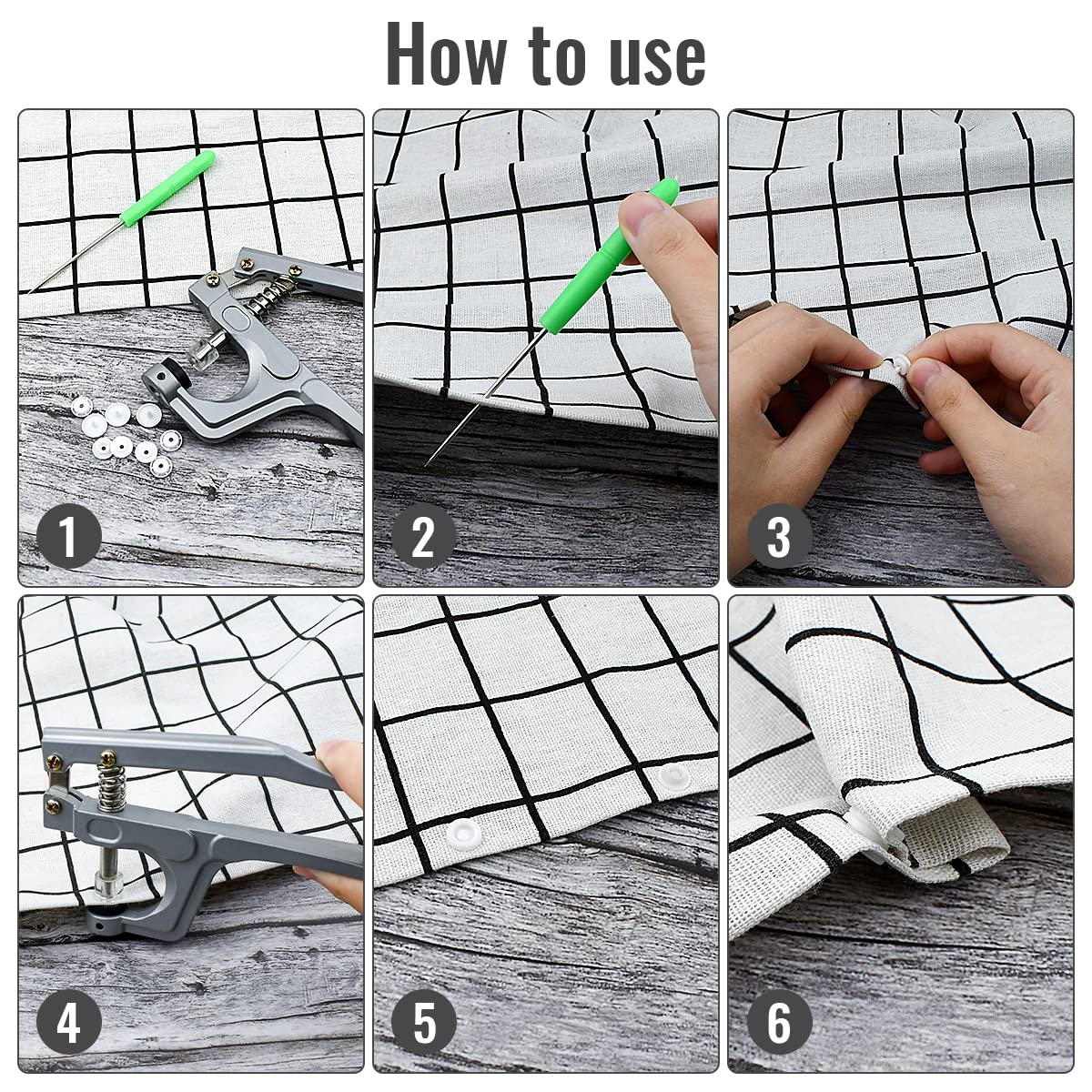 How to use

1

2

3

4

5

6