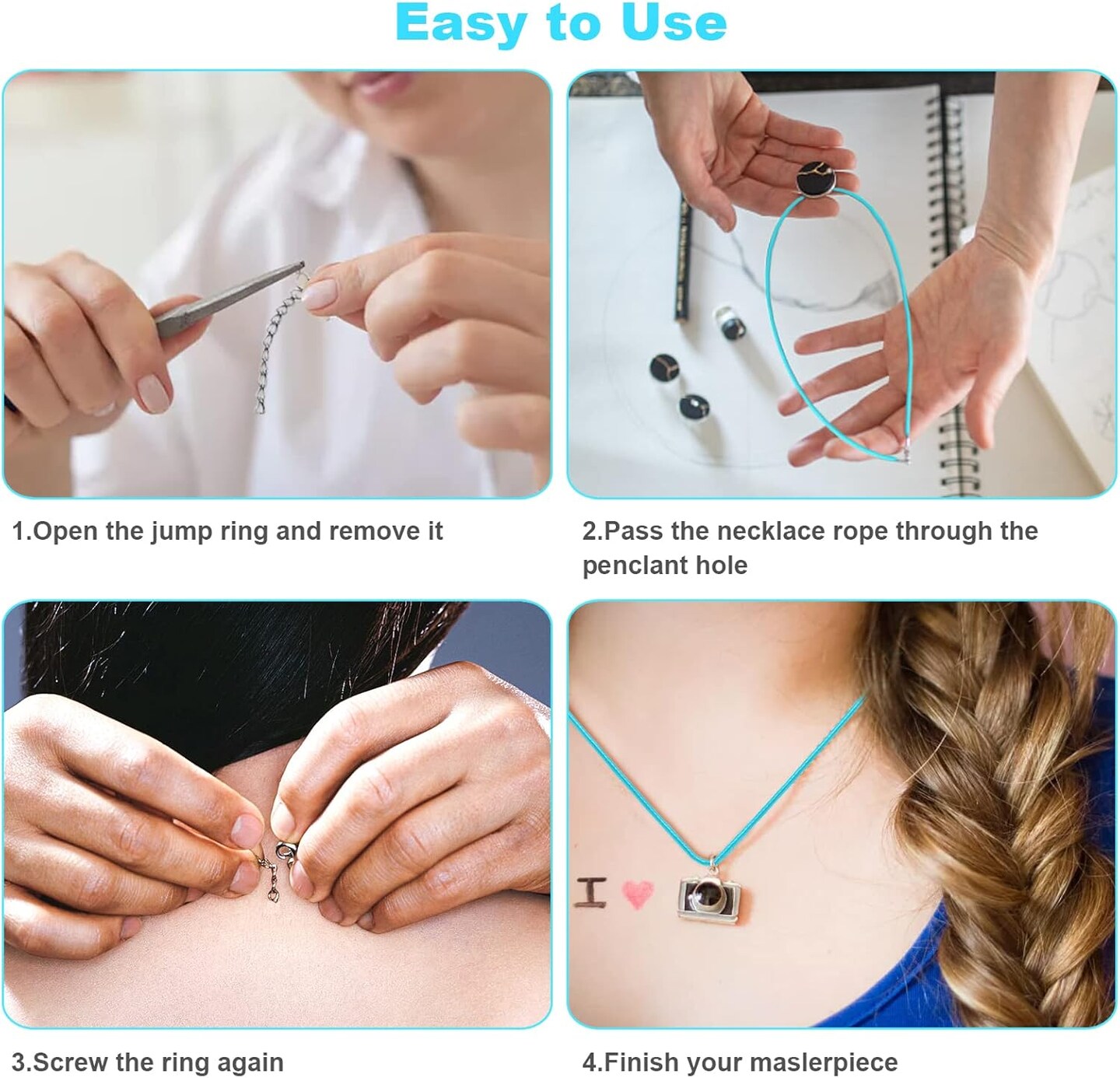 Easy to Use

1.Open the jump ring and remove it

2.Pass the necklace rope through the penclant hole

3.Screw the ring again

I

4.Finish your maslerpiece