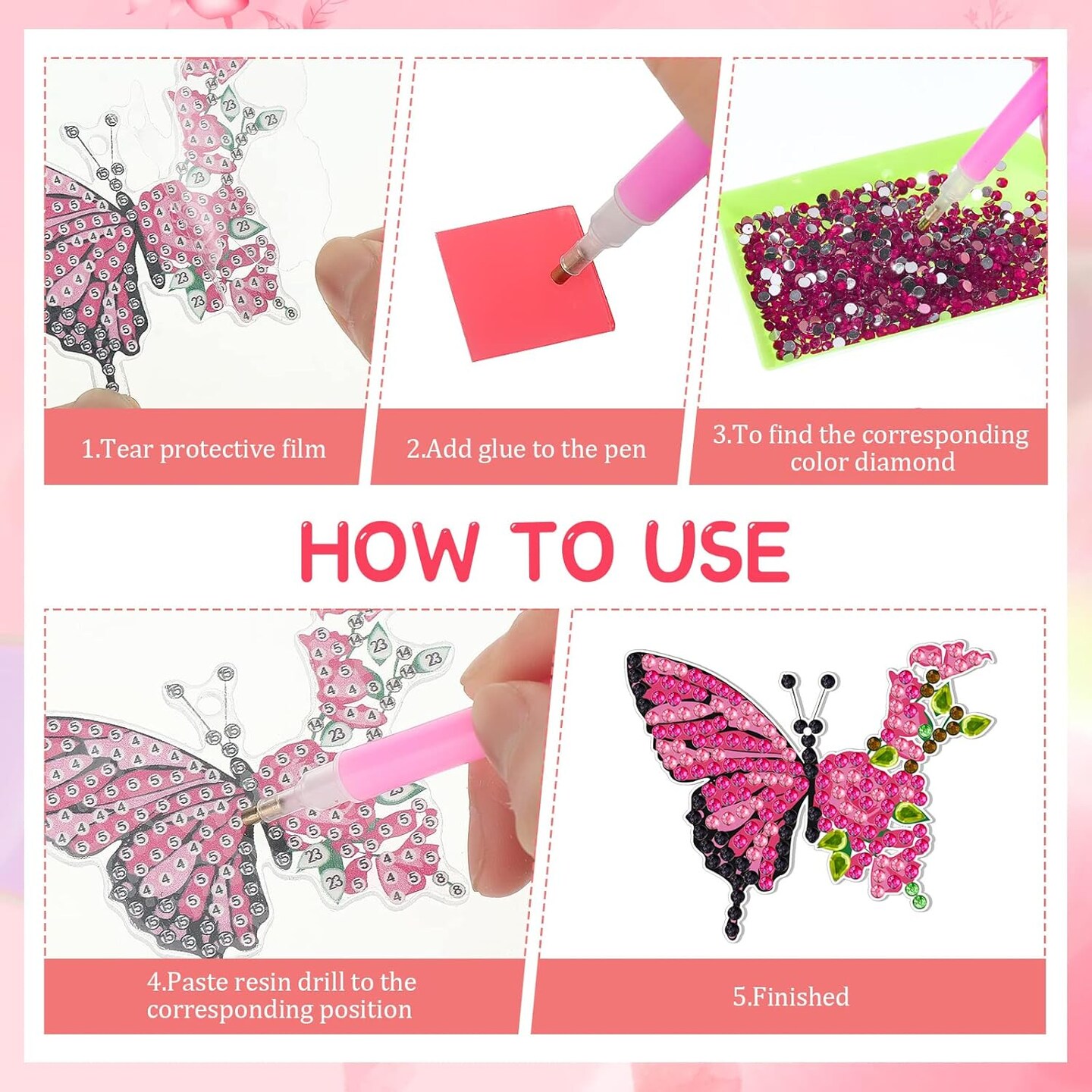 1.Tear protective film

2.Add glue to the pen

3.To find the corresponding color diamond

HOW TO USE

4.Paste resin drill to the corresponding position

5.Finished