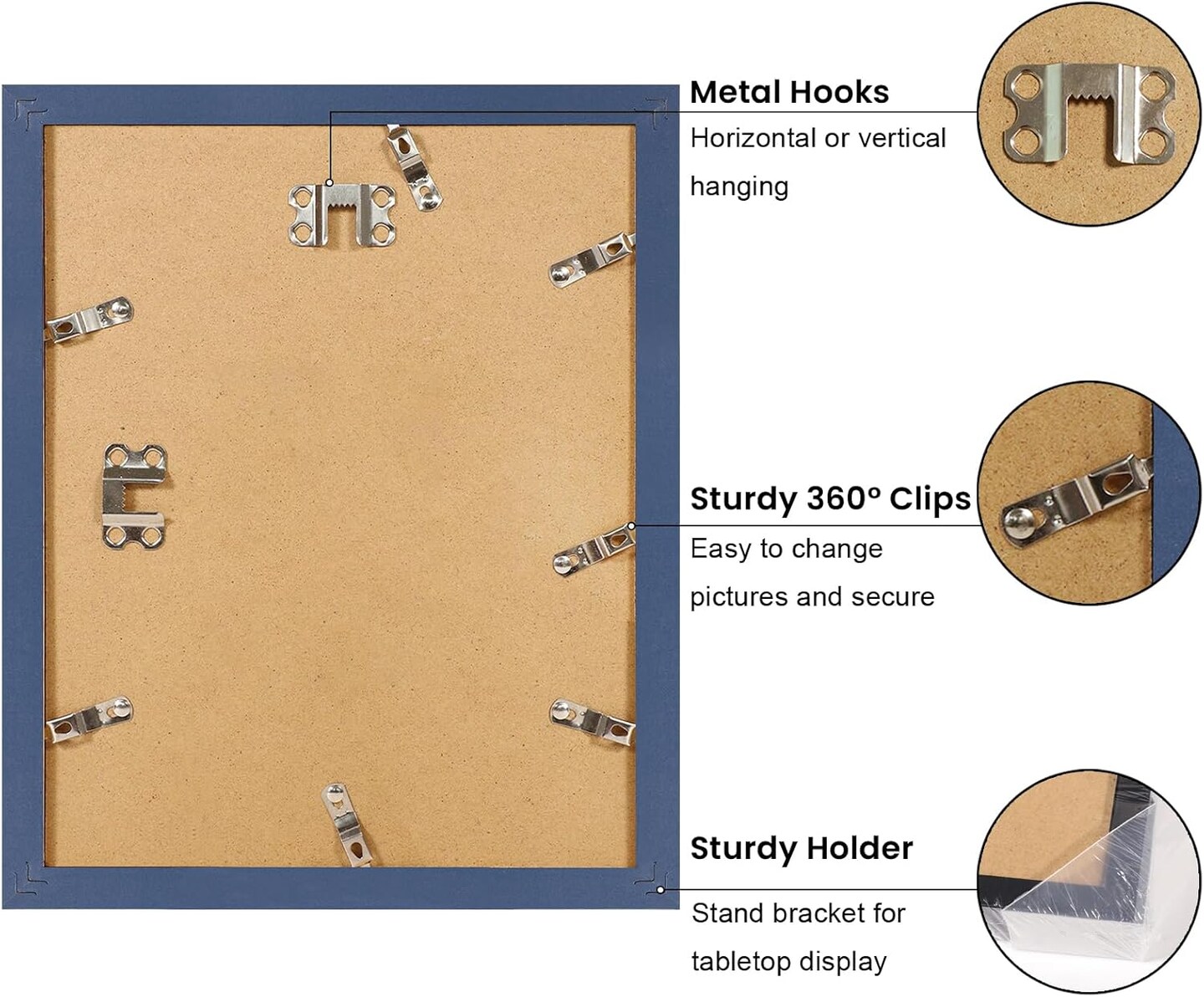 Metal Hooks
Horizontal or vertical hanging

Sturdy 360° Clips
Easy to change pictures and secure

Sturdy Holder
Stand bracket for tabletop display