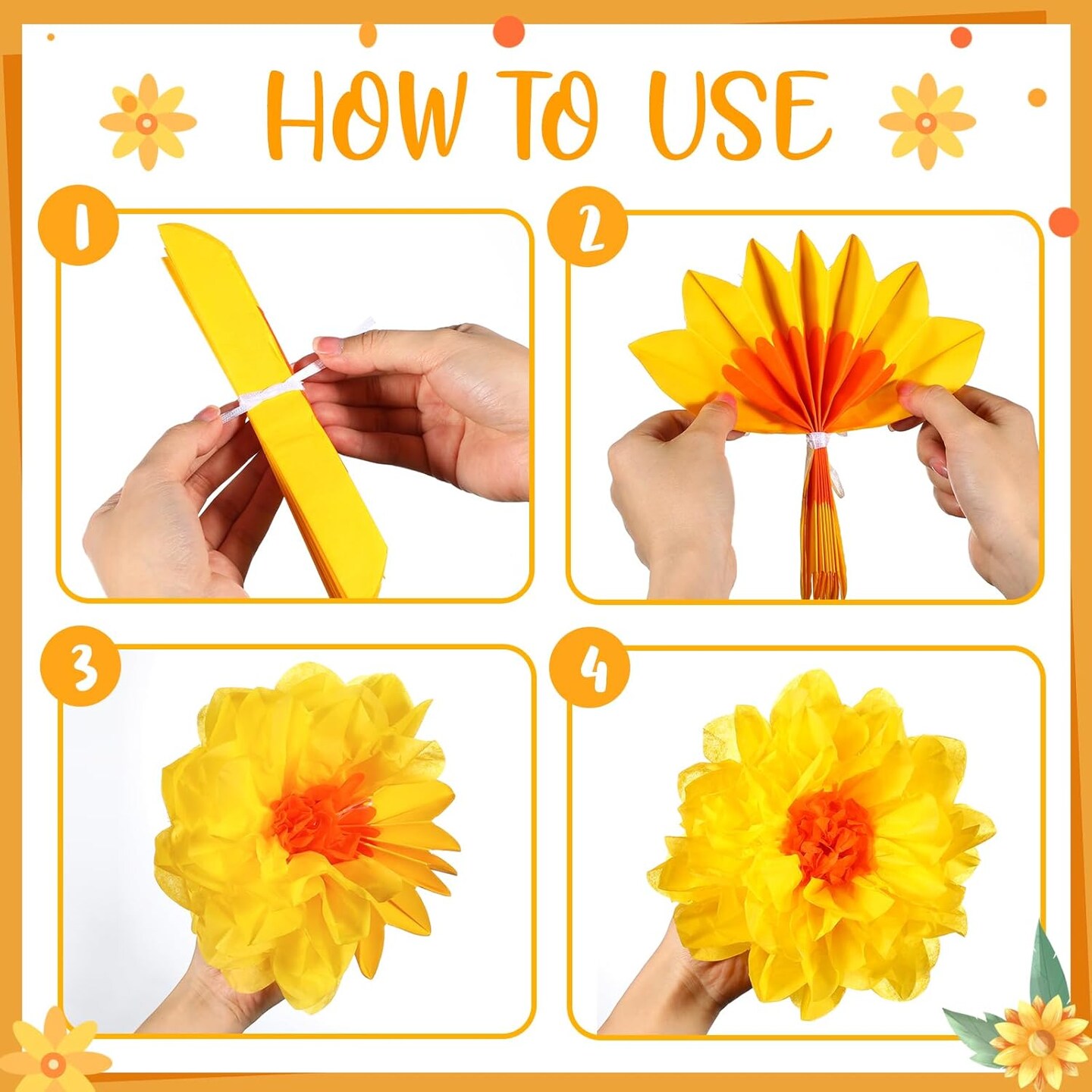 HOW TO USE

1

2

3

4