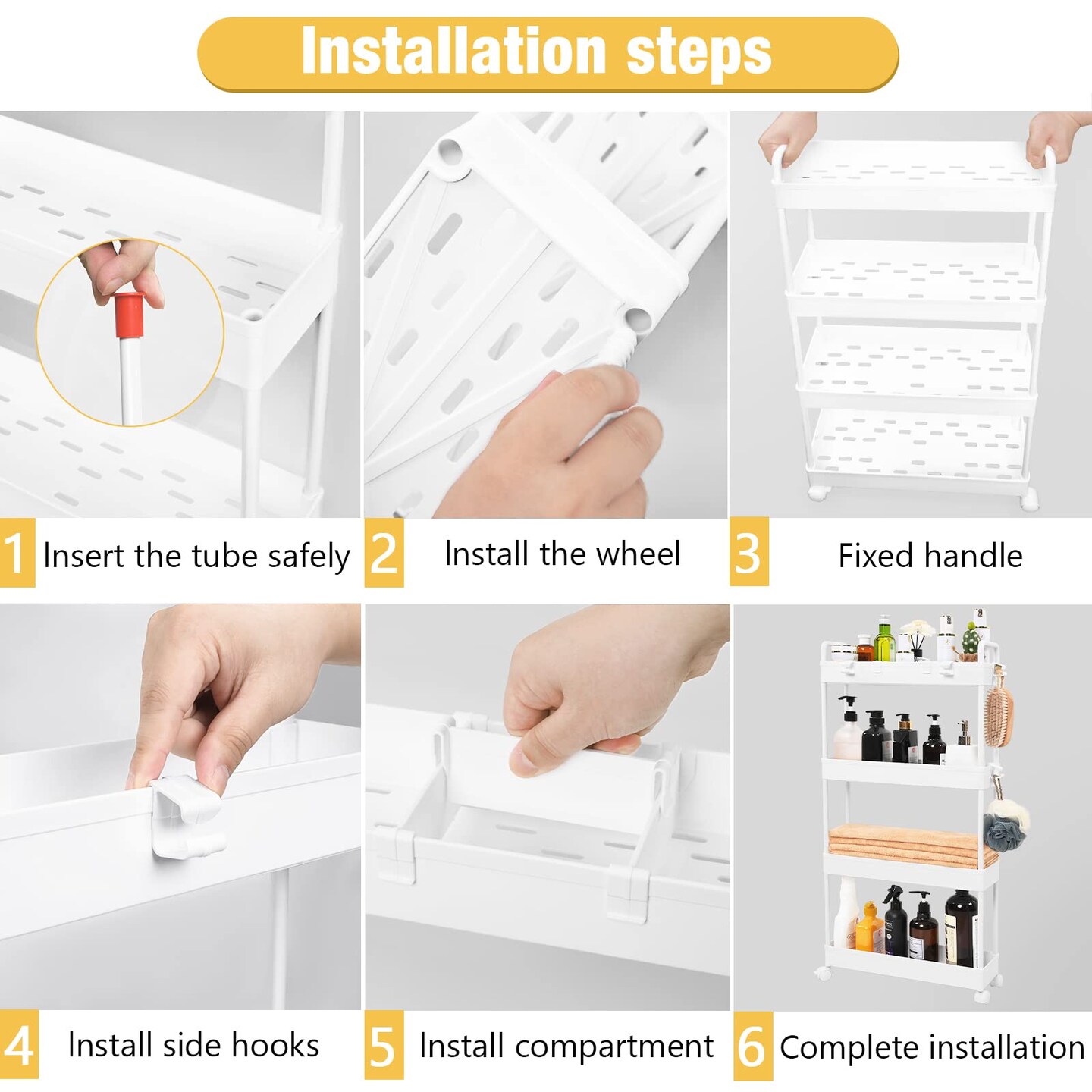 Installation steps

1 Insert the tube safely

2 Install the wheel

3 Fixed handle

4 Install side hooks

5 Install compartment

6 Complete installation