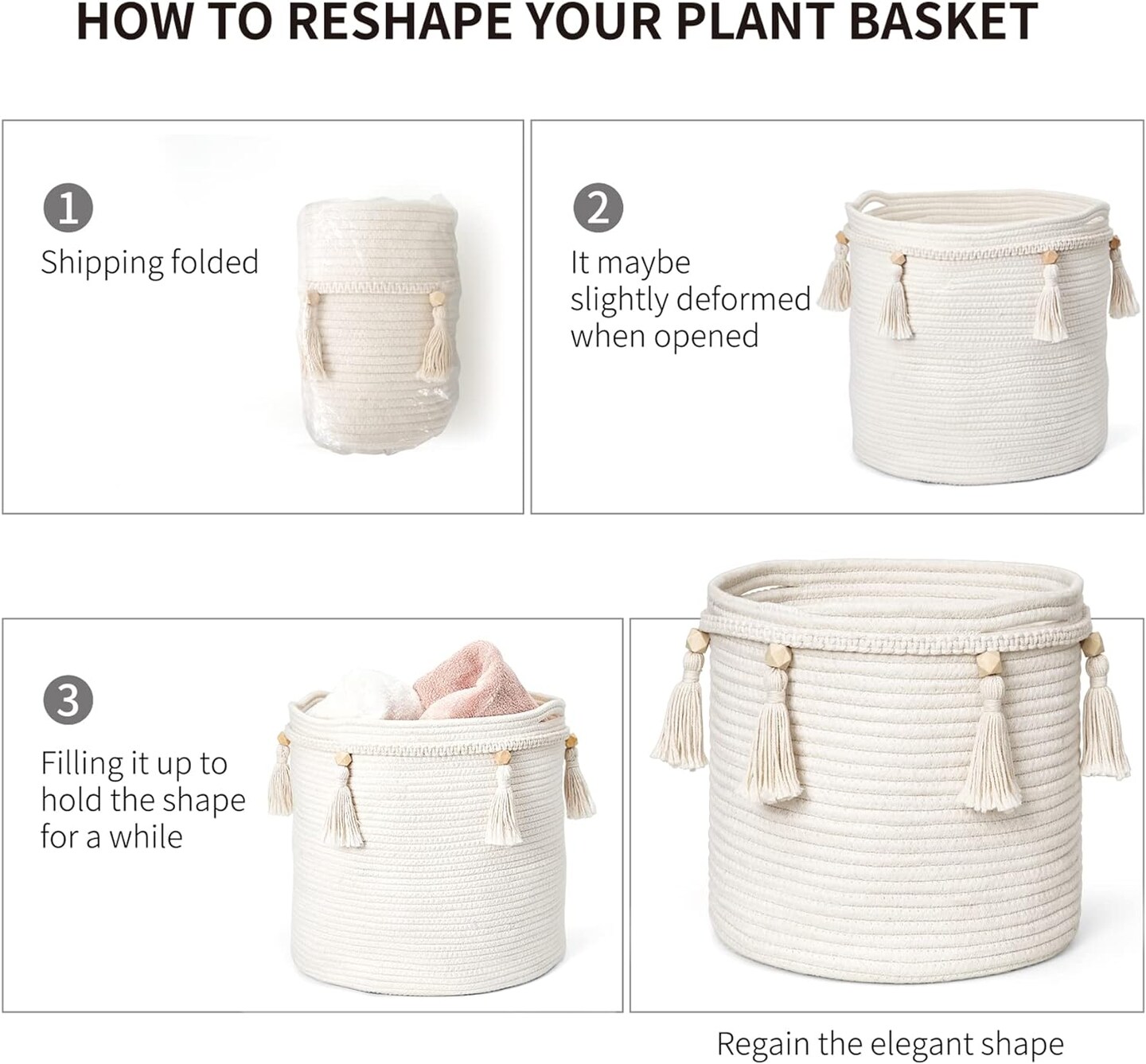 HOW TO RESHAPE YOUR PLANT BASKET

1
Shipping folded

2
It maybe slightly deformed when opened

3
Filling it up to hold the shape for a while

Regain the elegant shape