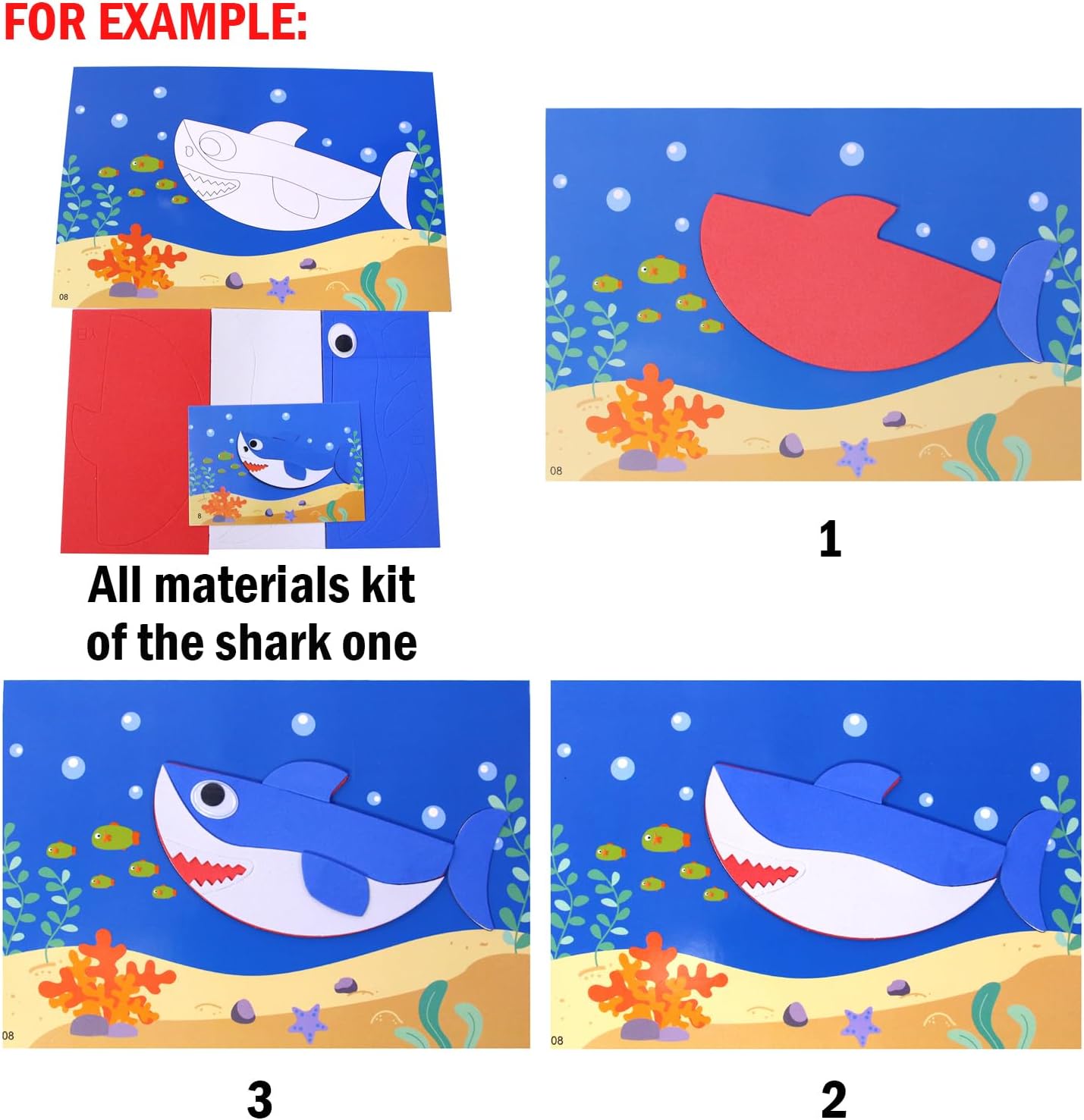 FOR EXAMPLE:

08

8

All materials kit of the shark one

08

1

08

3

08

2