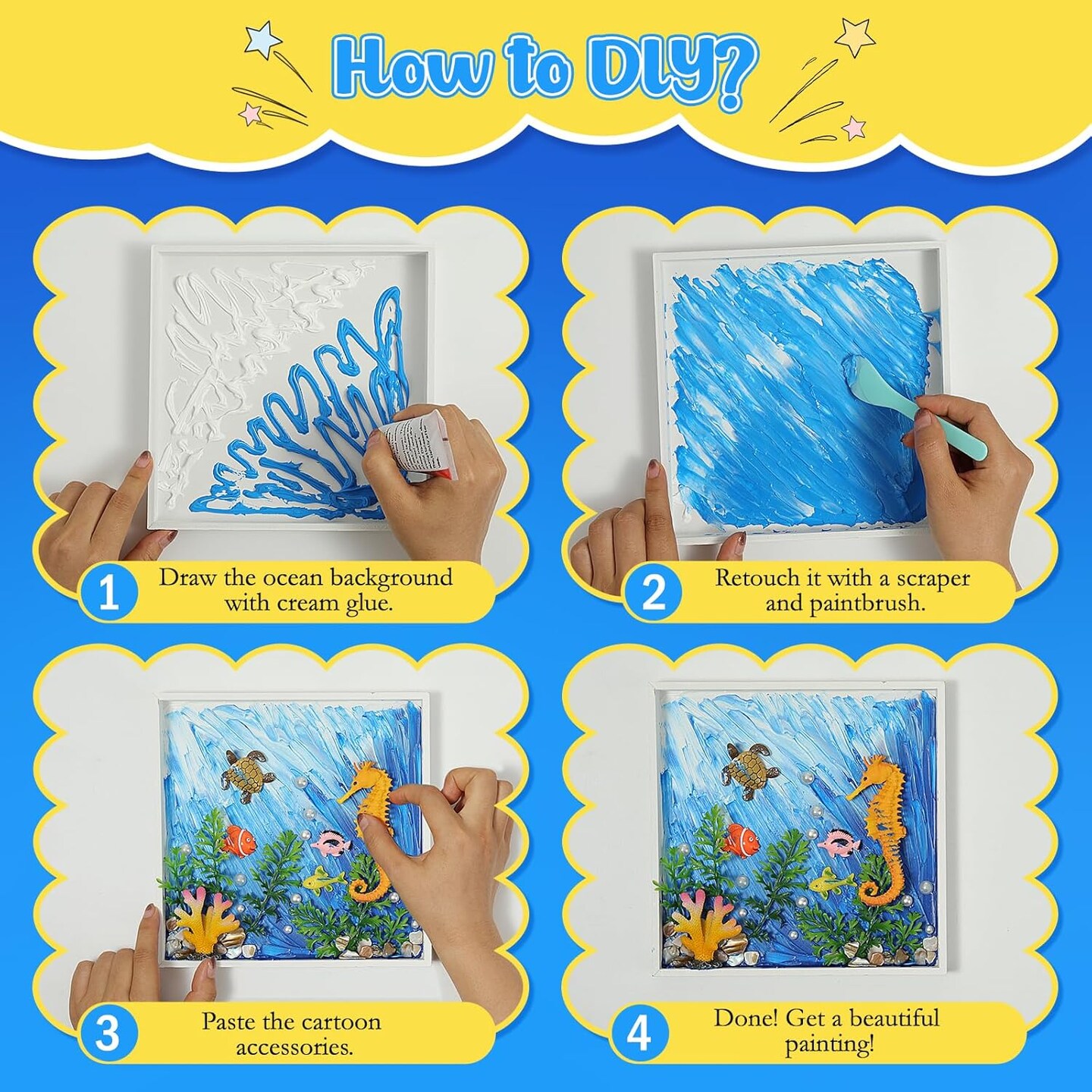 How to DIY?

1 Draw the ocean background with cream glue.

2 Retouch it with a scraper and paintbrush.

3 Paste the cartoon accessories.

4 Done! Get a beautiful painting!