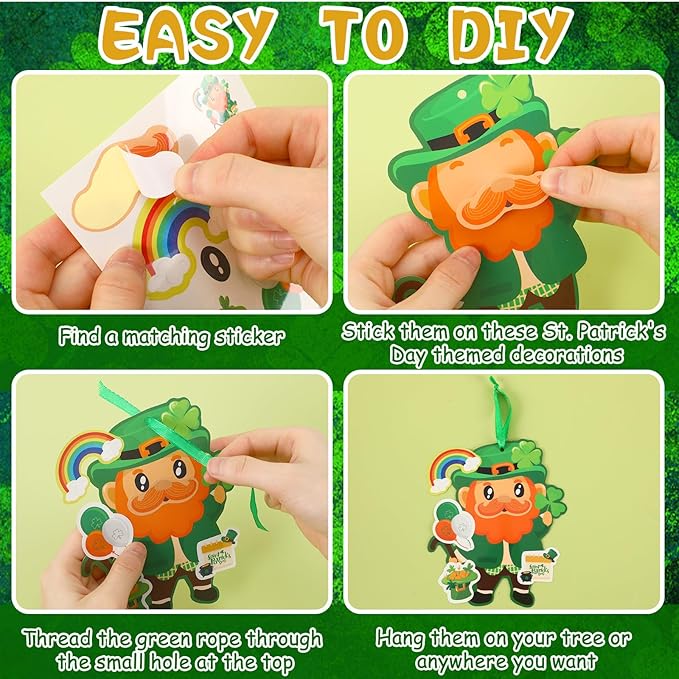 EASY TO DIY

Find a matching sticker

Stick them on these St. Patrick's Day themed decorations

Thread the green rope through the small hole at the top

Hang them on your tree or anywhere you want