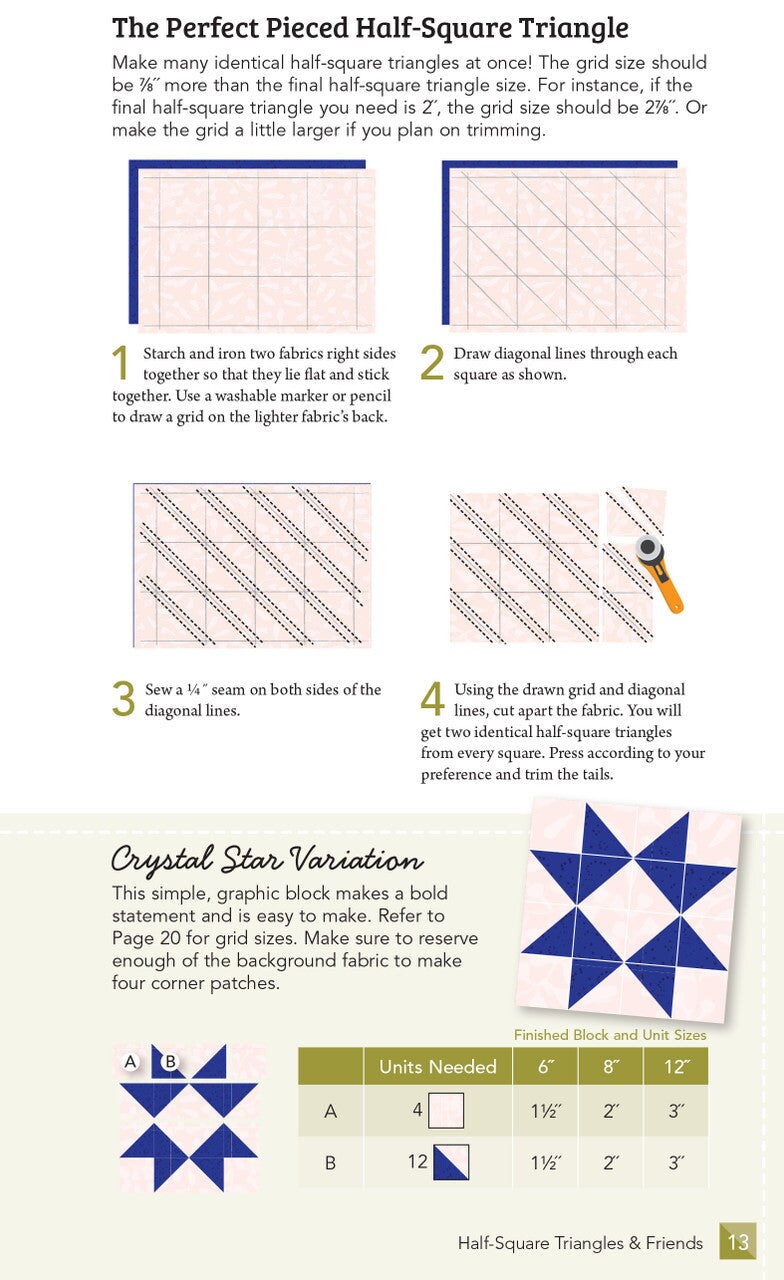 The Perfect Pieced Half-Square Triangle

Make many identical half-square triangles at once! The grid size should be ⅞″ more than the final half-square triangle size. For instance, if the final half-square triangle you need is 2″, the grid size should be 2⅞″. Or make the grid a little larger if you plan on trimming.

1 Starch and iron two fabrics right sides together so that they lie flat and stick together. Use a washable marker or pencil to draw a grid on the lighter fabric's back.

2 Draw diagonal lines through each square as shown.

3 Sew a ¼″ seam on both sides of the diagonal lines.

4 Using the drawn grid and diagonal lines, cut apart the fabric. You will get two identical half-square triangles from every square. Press according to your preference and trim the tails.

Crystal Star Variation

This simple, graphic block makes a bold statement and is easy to make. Refer to Page 20 for grid sizes. Make sure to reserve enough of the background fabric to make four corner patches.

A B

Finished Block and Unit Sizes

| | Units Needed | 6″ | 8″ | 12″ |
|---|---|---|---|---|
| A | 4 | 1½″ | 2″ | 3″ |
| B | 12 | 1½″ | 2″ | 3″ |

Half-Square Triangles & Friends 13