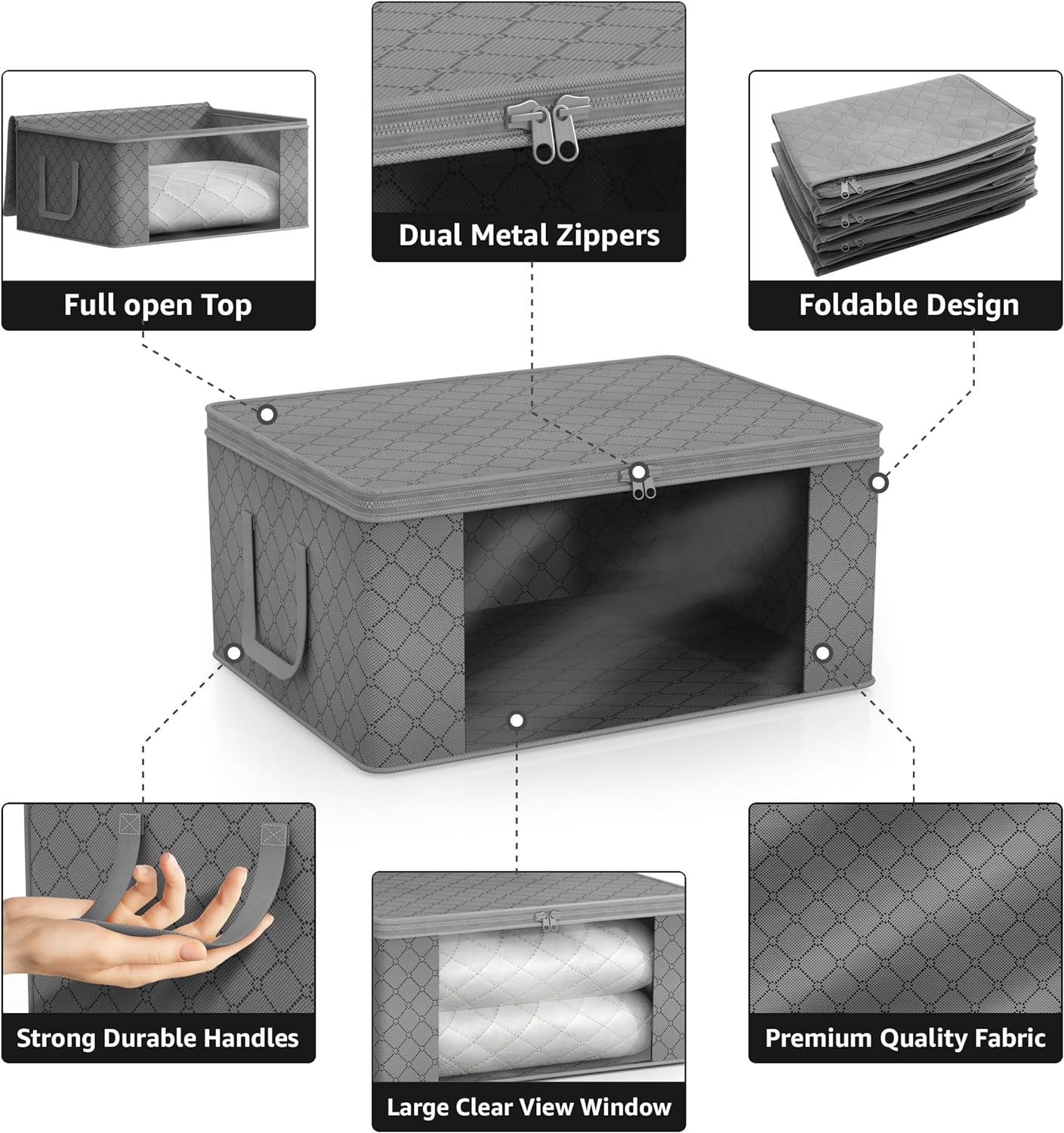 Full open Top

Dual Metal Zippers

Foldable Design

Strong Durable Handles

Large Clear View Window

Premium Quality Fabric