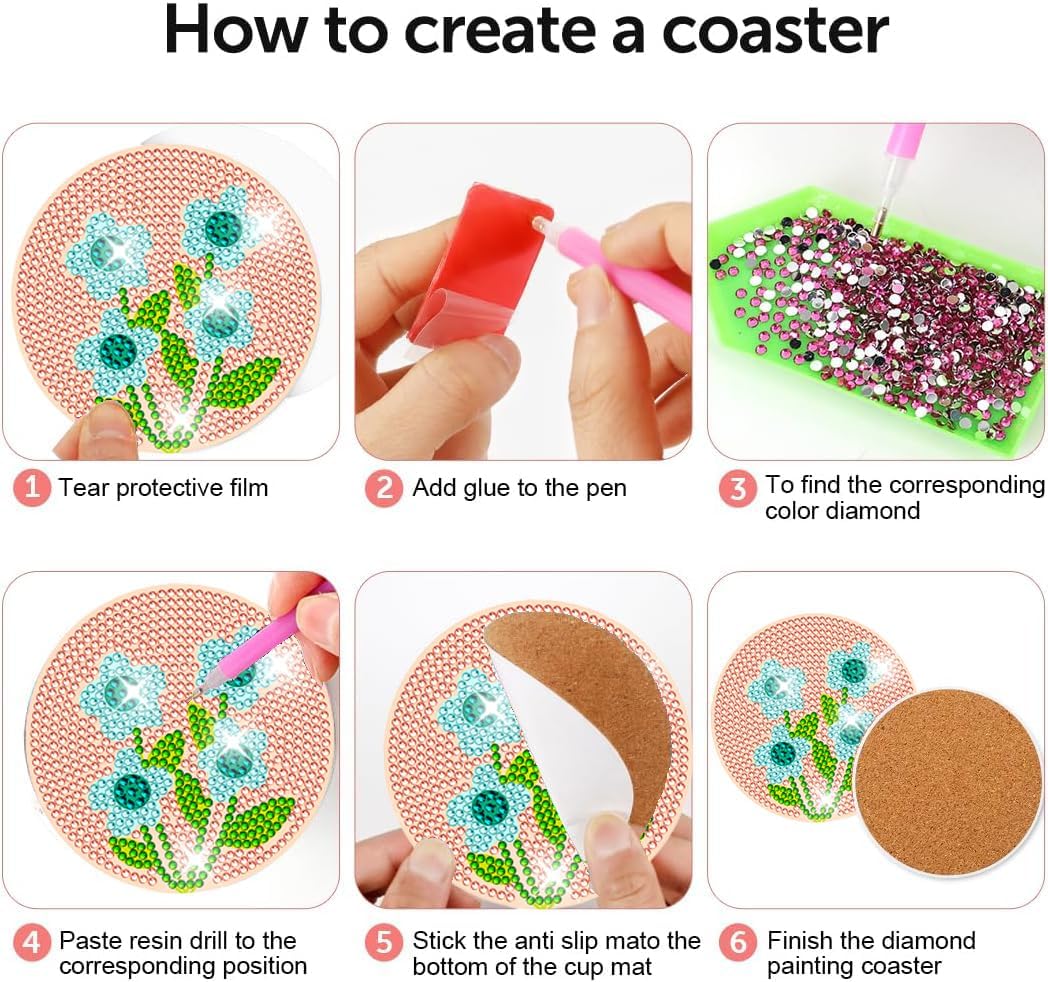 How to create a coaster

1 Tear protective film

2 Add glue to the pen

3 To find the corresponding color diamond

4 Paste resin drill to the corresponding position

5 Stick the anti slip mato the bottom of the cup mat

6 Finish the diamond painting coaster