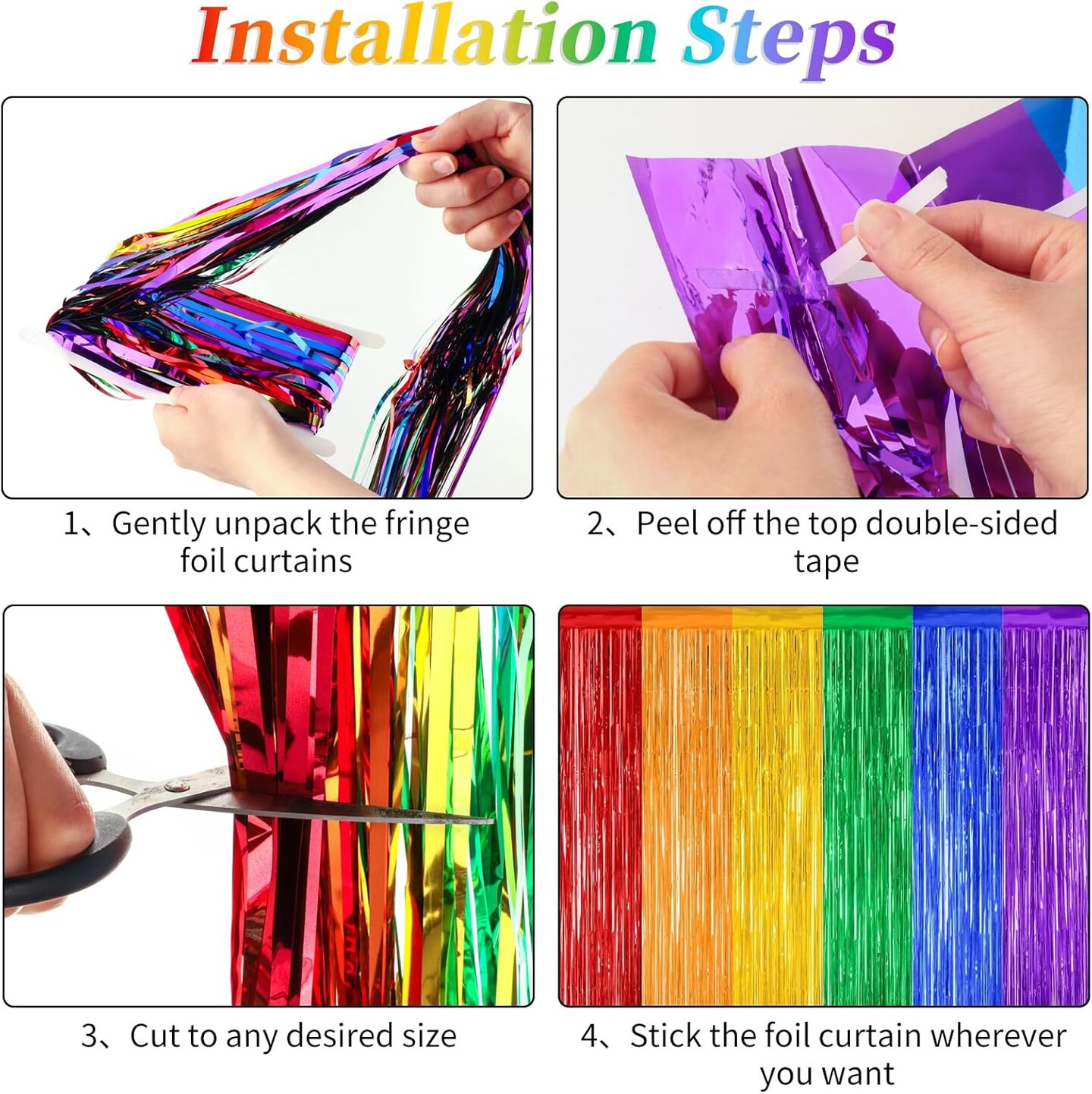 Installation Steps

1、Gently unpack the fringe foil curtains

2、Peel off the top double-sided tape

3、Cut to any desired size

4、Stick the foil curtain wherever you want