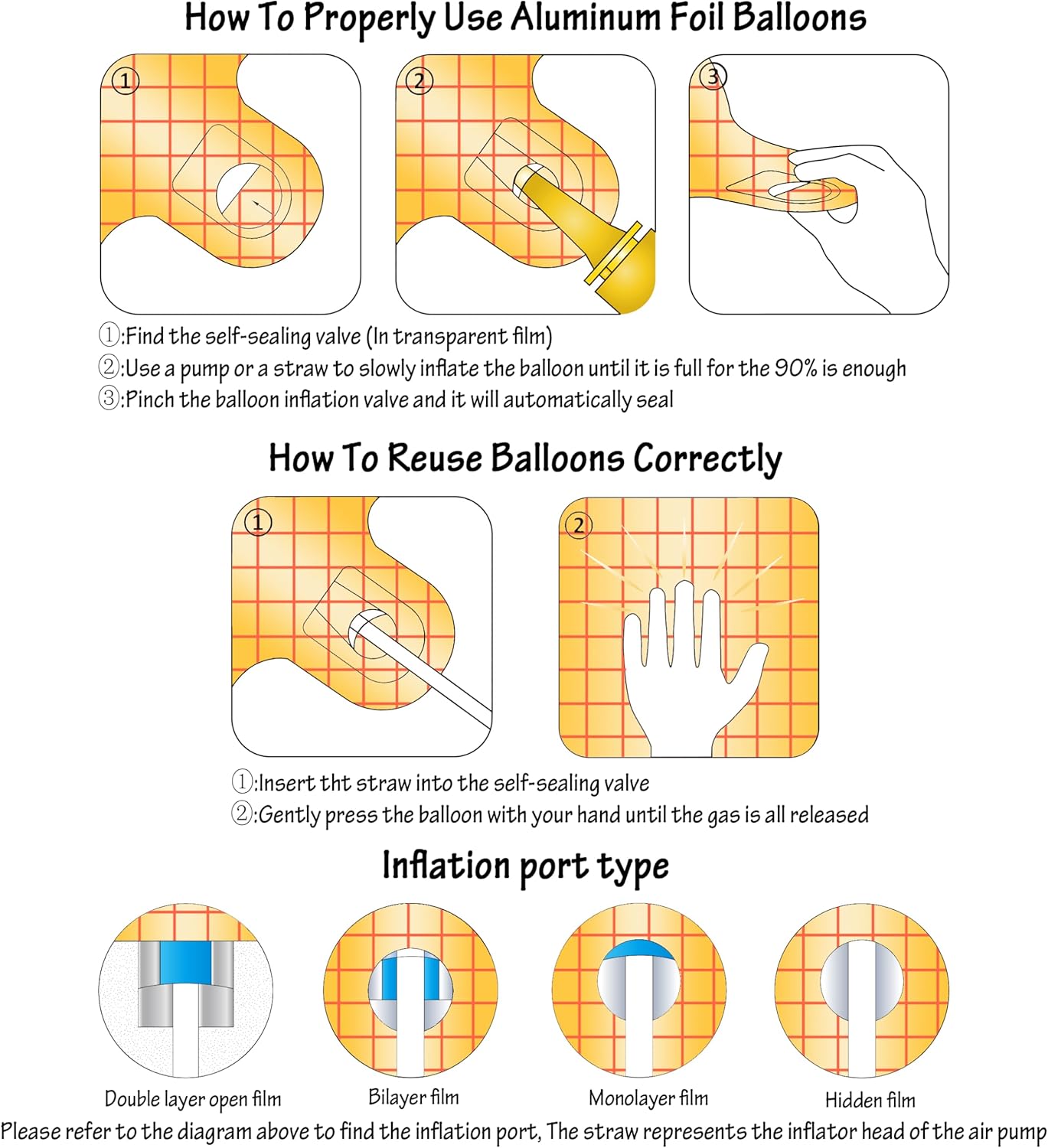 How To Properly Use Aluminum Foil Balloons

①

②

③

①:Find the self-sealing valve (In transparent film)
②:Use a pump or a straw to slowly inflate the balloon until it is full for the 90% is enough
③:Pinch the balloon inflation valve and it will automatically seal

How To Reuse Balloons Correctly

①

②

①:Insert tht straw into the self-sealing valve
②:Gently press the balloon with your hand until the gas is all released

Inflation port type

Double layer open film

Bilayer film

Monolayer film

Hidden film

Please refer to the diagram above to find the inflation port, The straw represents the inflator head of the air pump