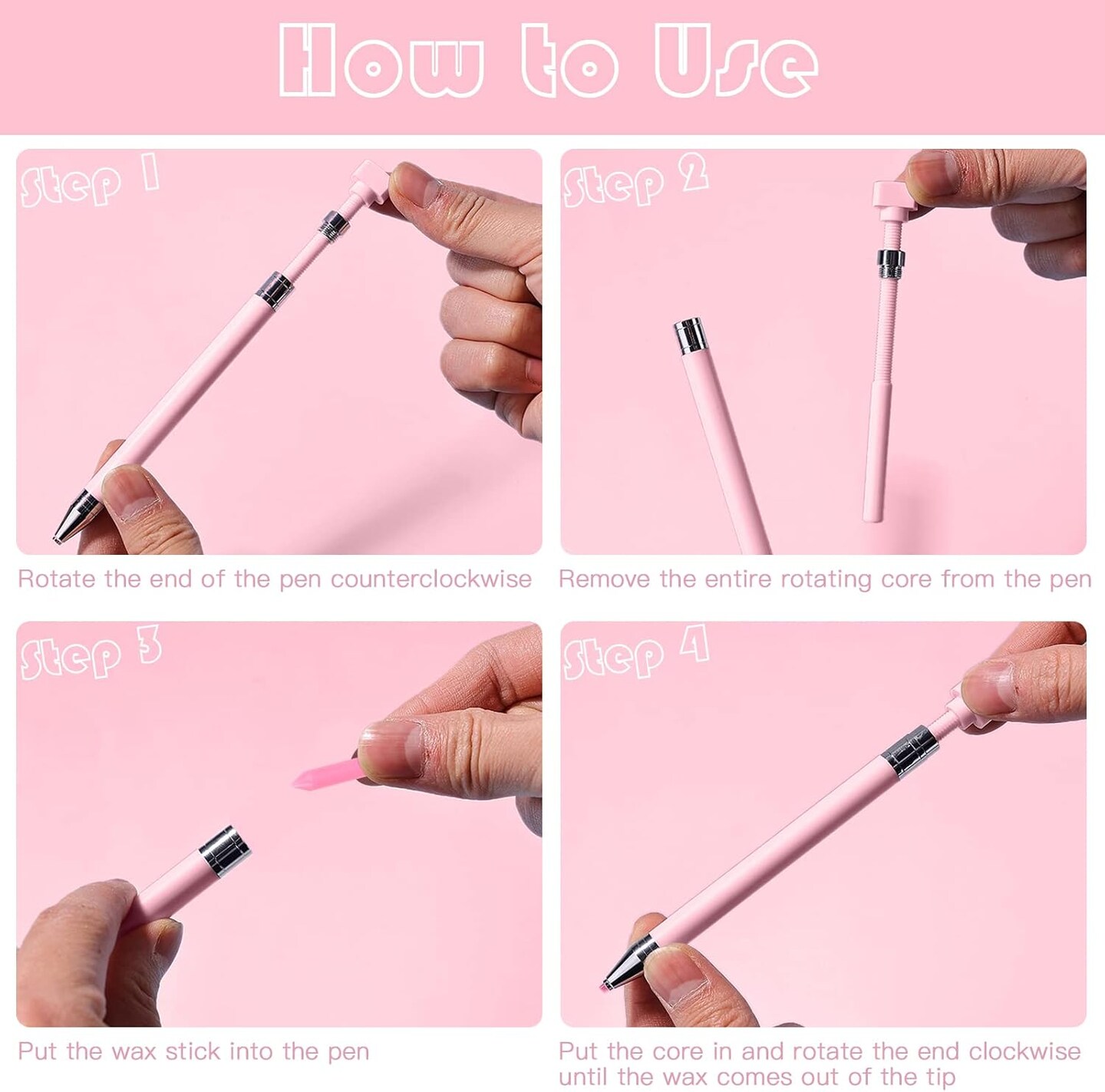 How to Use

Step 1

Rotate the end of the pen counterclockwise

Step 2

Remove the entire rotating core from the pen

Step 3

Put the wax stick into the pen

Step 4

Put the core in and rotate the end clockwise until the wax comes out of the tip