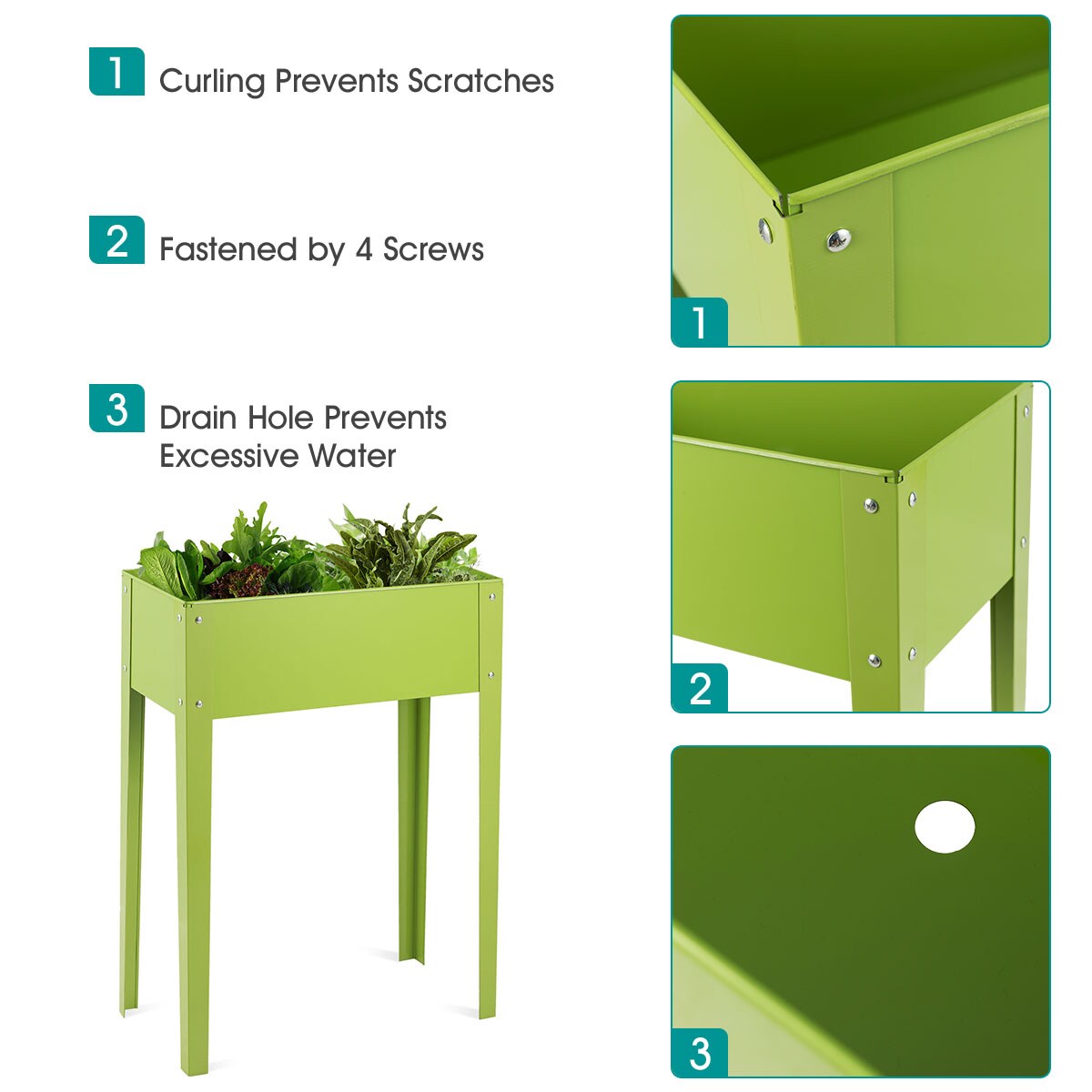 1 Curling Prevents Scratches

2 Fastened by 4 Screws

3 Drain Hole Prevents Excessive Water

1

2

3