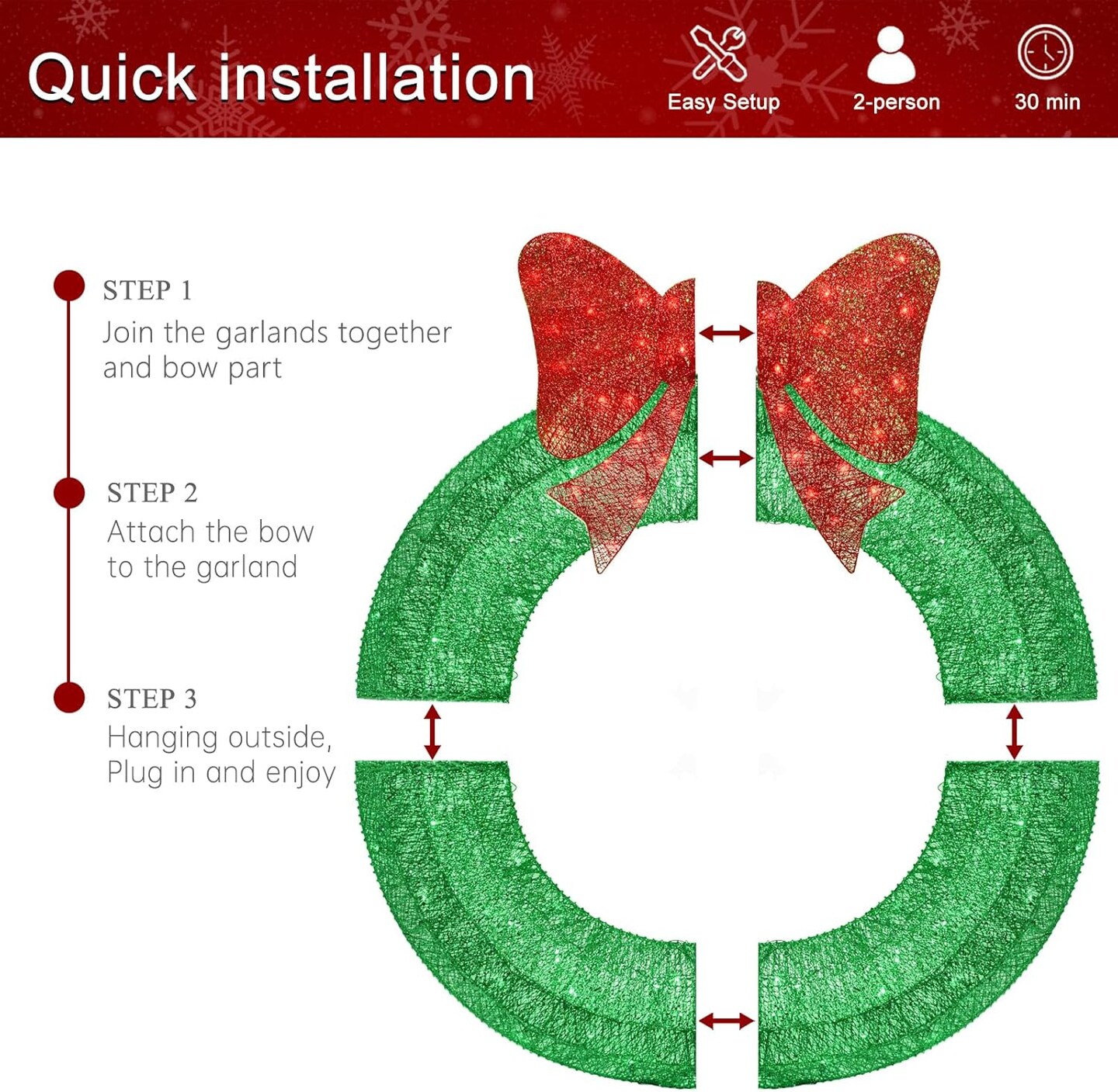 Quick installation

Easy Setup

2-person

30 min

STEP 1
Join the garlands together and bow part

STEP 2
Attach the bow to the garland

STEP 3
Hanging outside, Plug in and enjoy