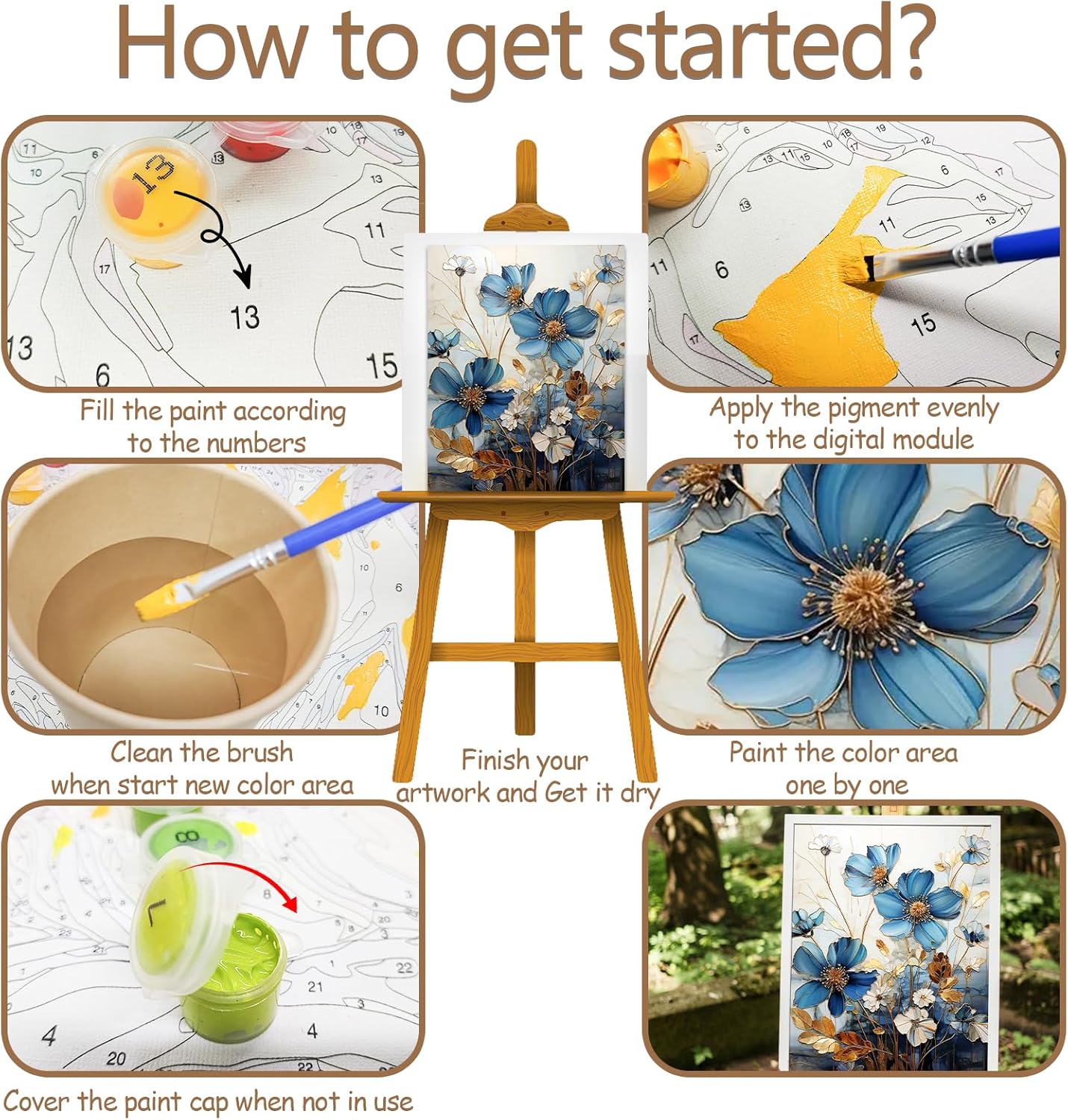 How to get started?

Fill the paint according to the numbers

Apply the pigment evenly to the digital module

Clean the brush when start new color area

Finish your artwork and Get it dry

Paint the color area one by one

Cover the paint cap when not in use