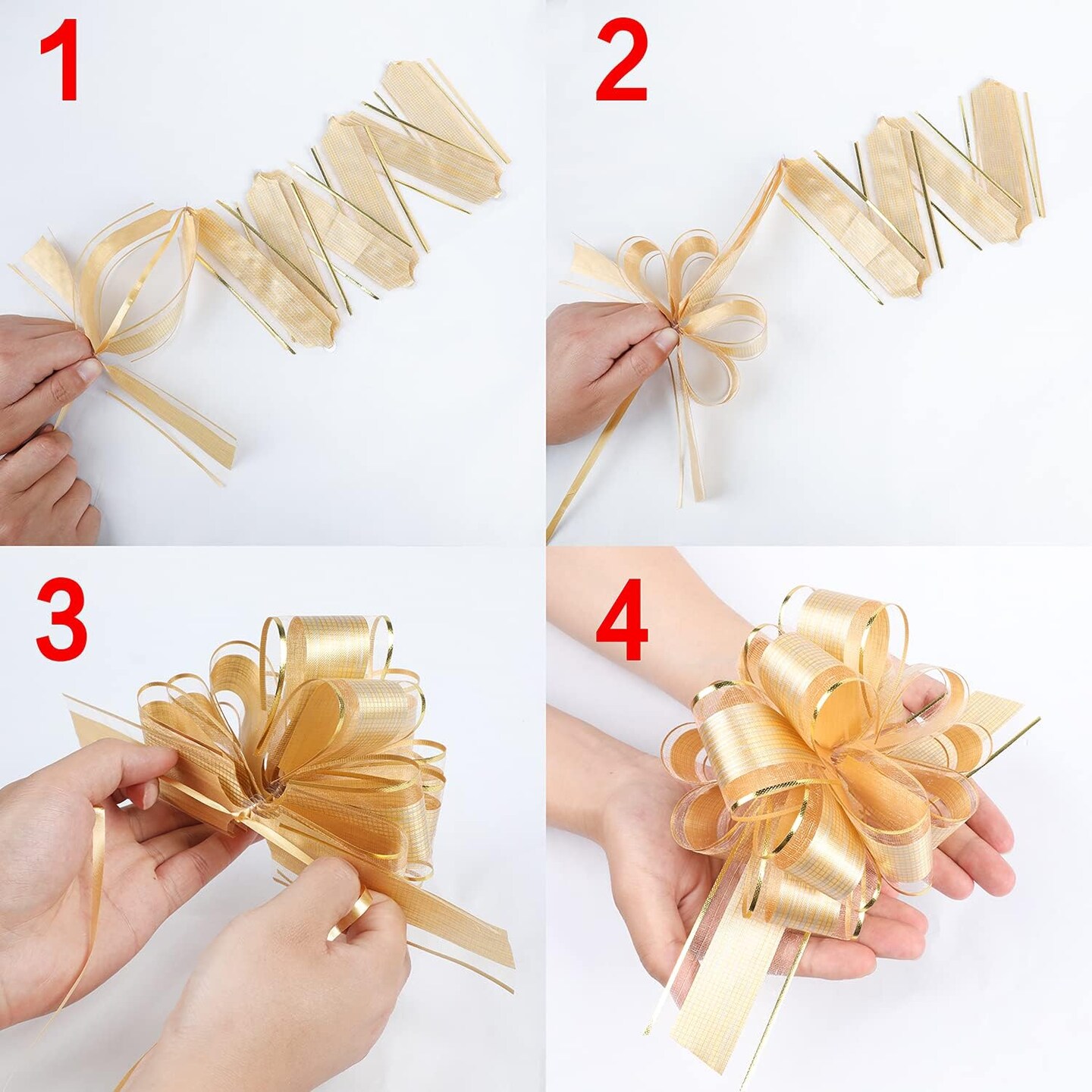 1

2

3

4