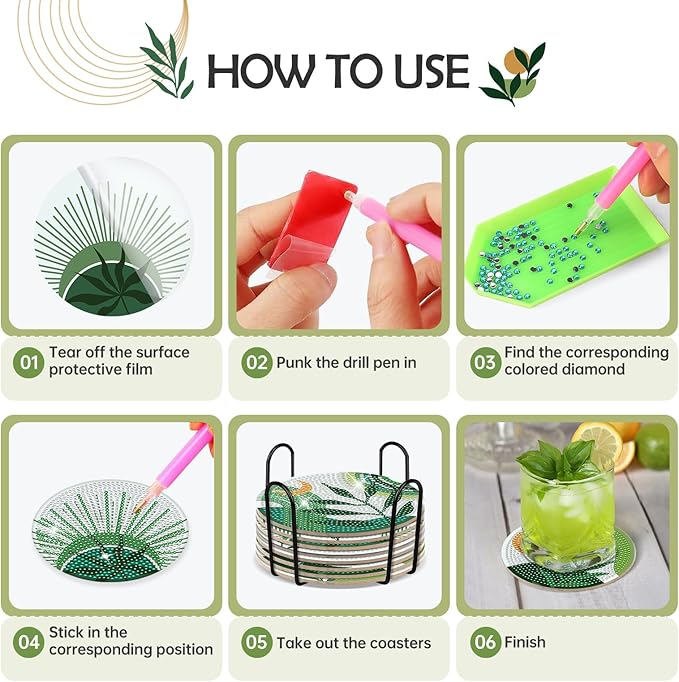 HOW TO USE

01 Tear off the surface protective film

02 Punk the drill pen in

03 Find the corresponding colored diamond

04 Stick in the corresponding position

05 Take out the coasters

06 Finish