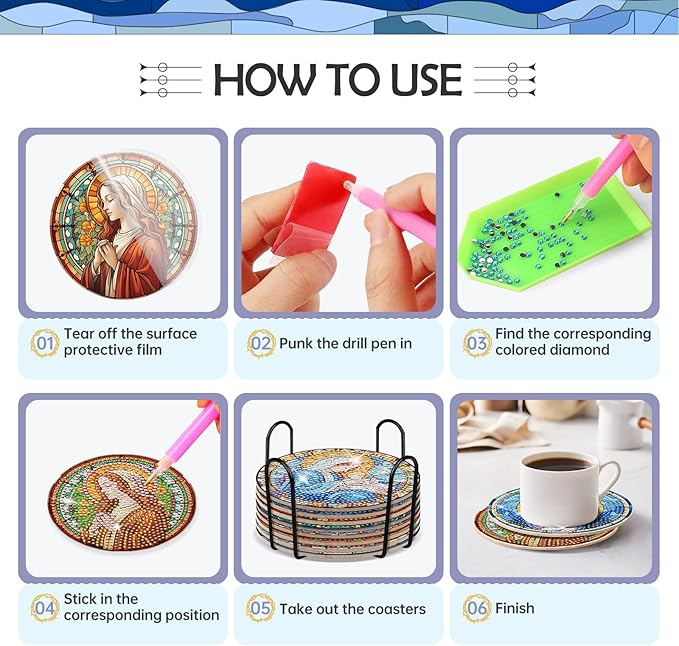 HOW TO USE

01 Tear off the surface protective film

02 Punk the drill pen in

03 Find the corresponding colored diamond

04 Stick in the corresponding position

05 Take out the coasters

06 Finish