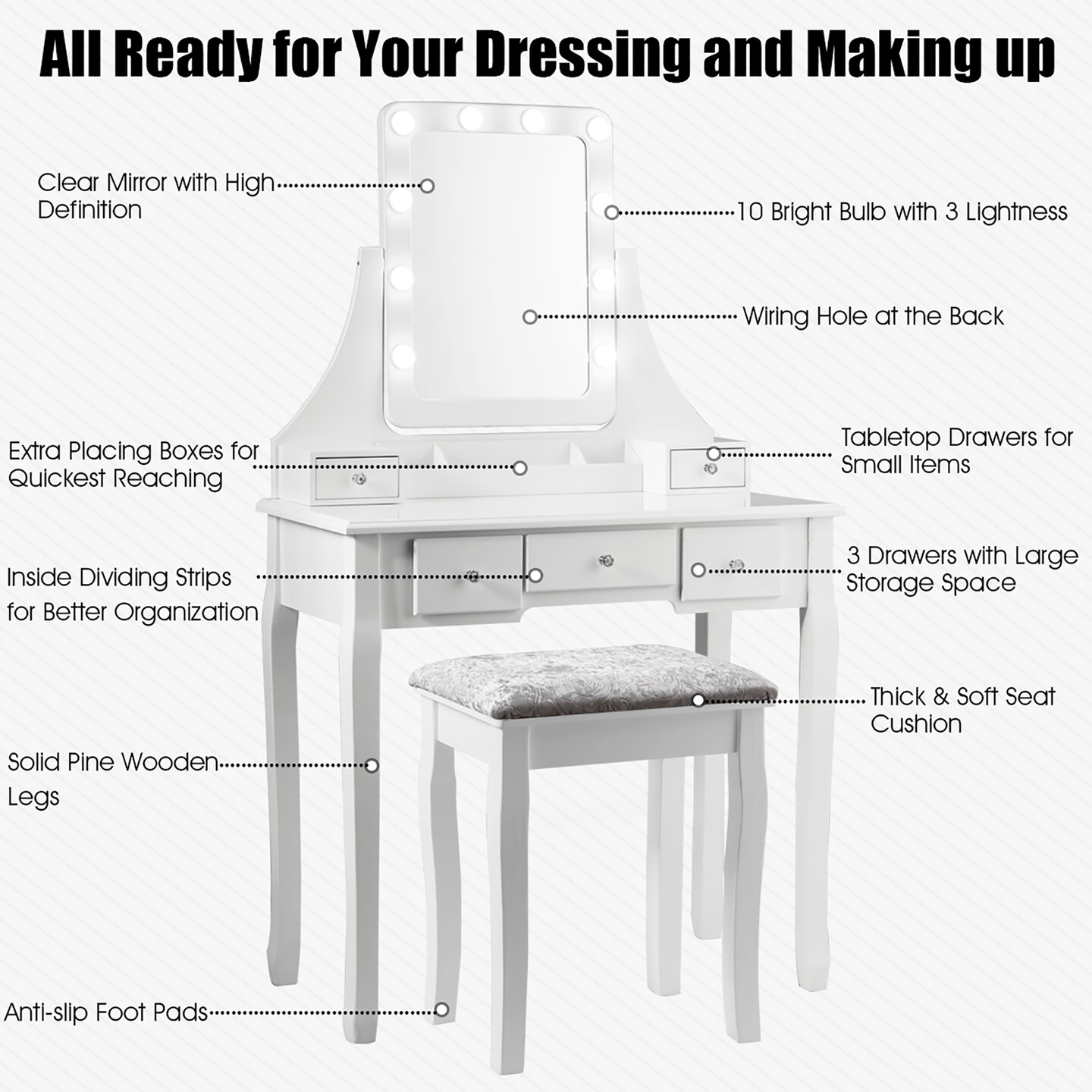 All Ready for Your Dressing and Making up

Clear Mirror with High Definition

10 Bright Bulb with 3 Lightness

Wiring Hole at the Back

Extra Placing Boxes for Quickest Reaching

Tabletop Drawers for Small Items

Inside Dividing Strips for Better Organization

3 Drawers with Large Storage Space

Thick & Soft Seat Cushion

Solid Pine Wooden Legs

Anti-slip Foot Pads