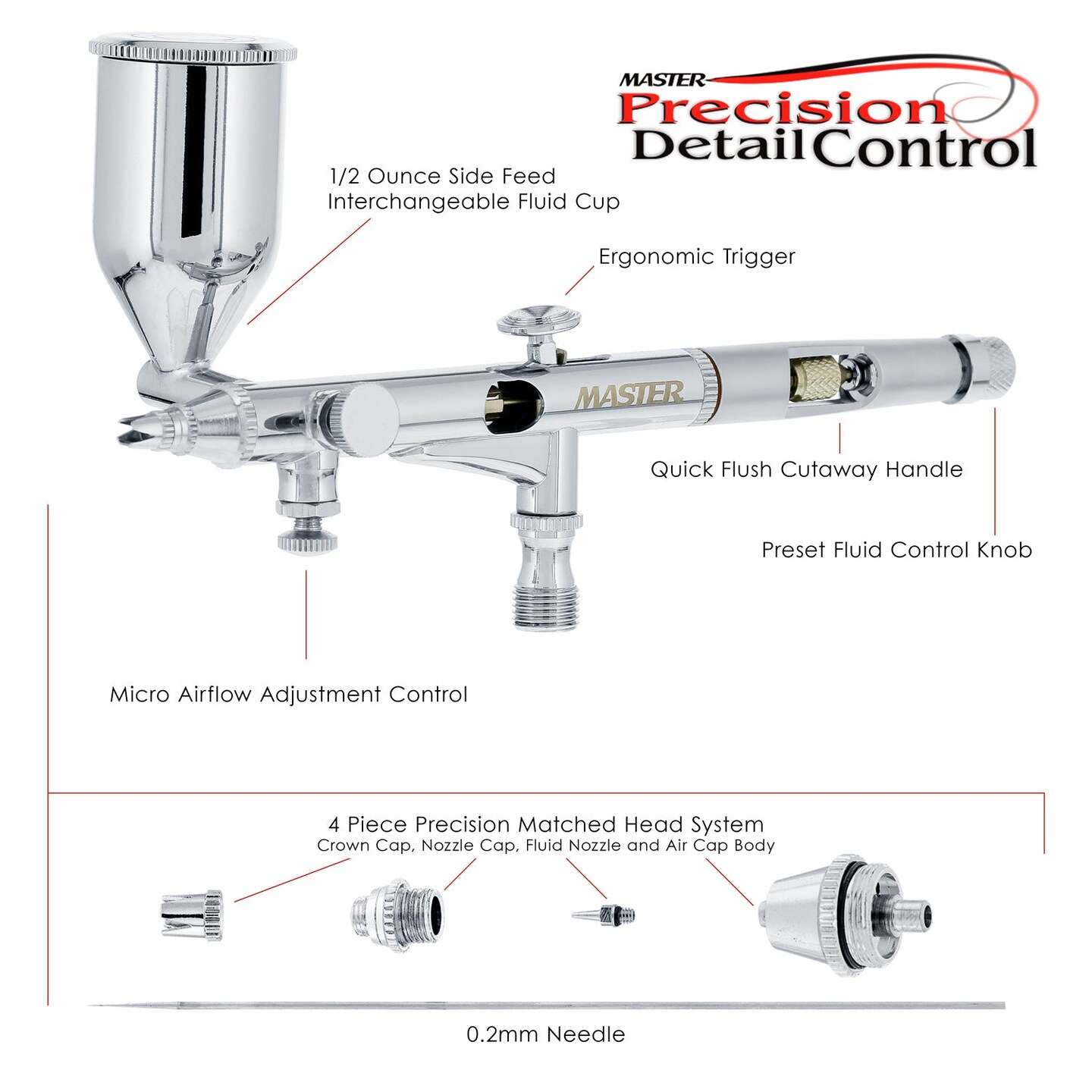 MASTER
Precision
Detail Control

1/2 Ounce Side Feed
Interchangeable Fluid Cup

Ergonomic Trigger

MASTER

Quick Flush Cutaway Handle

Preset Fluid Control Knob

Micro Airflow Adjustment Control

4 Piece Precision Matched Head System
Crown Cap, Nozzle Cap, Fluid Nozzle and Air Cap Body

0.2mm Needle