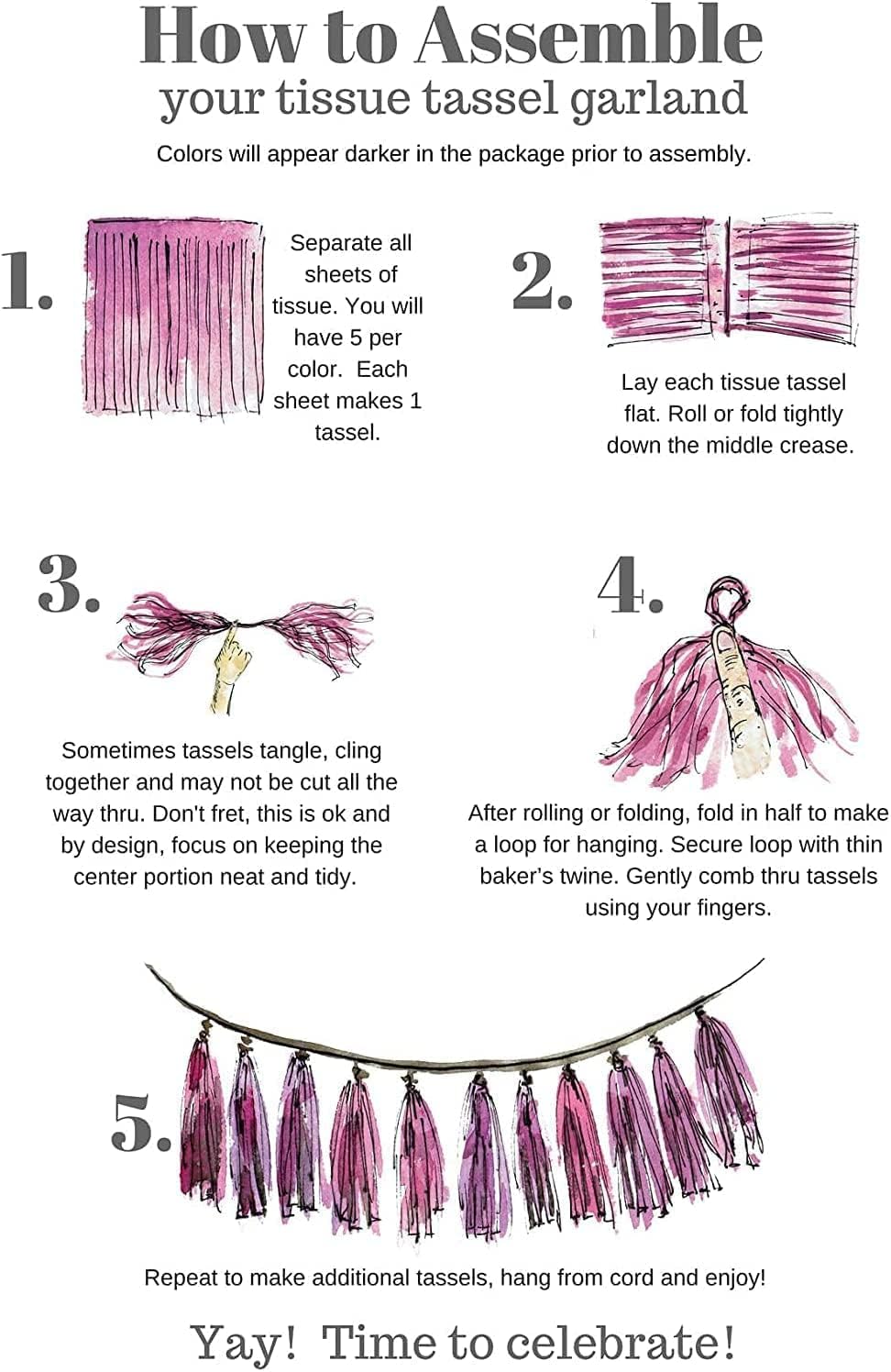 How to Assemble
your tissue tassel garland

Colors will appear darker in the package prior to assembly.

1.

Separate all sheets of tissue. You will have 5 per color. Each sheet makes 1 tassel.

2.

Lay each tissue tassel flat. Roll or fold tightly down the middle crease.

3.

Sometimes tassels tangle, cling together and may not be cut all the way thru. Don't fret, this is ok and by design, focus on keeping the center portion neat and tidy.

4.

After rolling or folding, fold in half to make a loop for hanging. Secure loop with thin baker's twine. Gently comb thru tassels using your fingers.

5.

Repeat to make additional tassels, hang from cord and enjoy!

Yay! Time to celebrate!