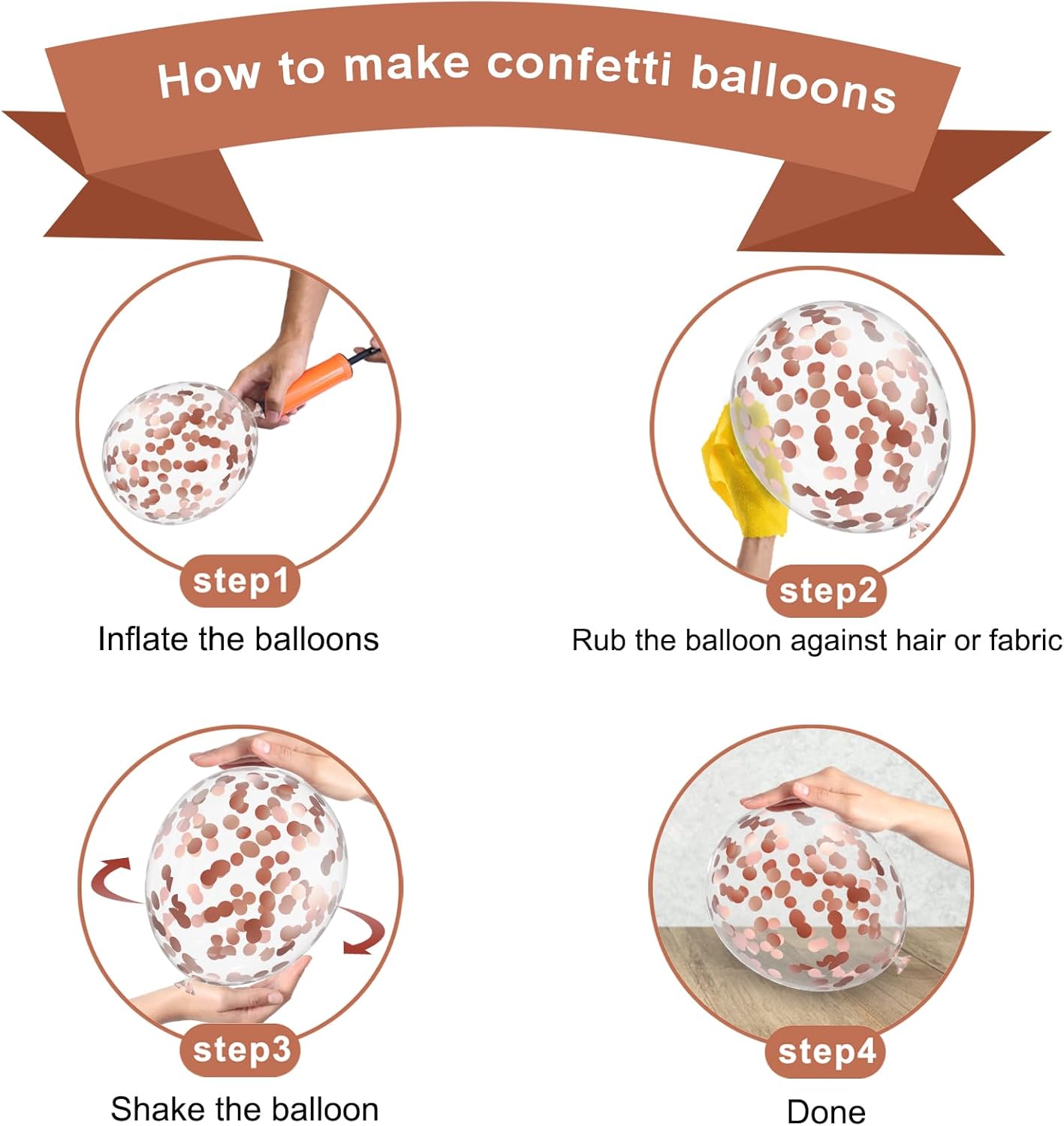 How to make confetti balloons

step1
Inflate the balloons

step2
Rub the balloon against hair or fabric

step3
Shake the balloon

step4
Done