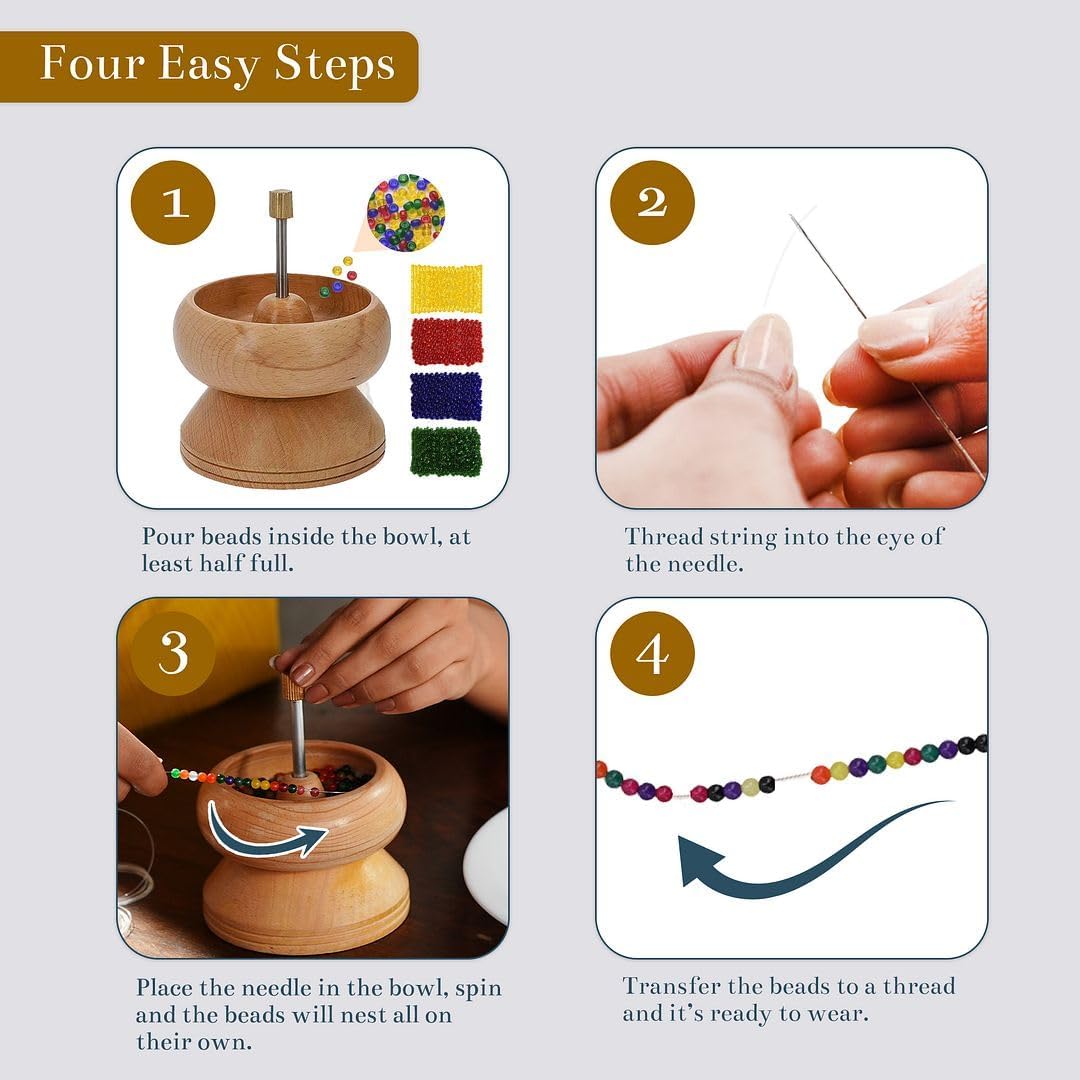 Four Easy Steps

1

Pour beads inside the bowl, at least half full.

2

Thread string into the eye of the needle.

3

Place the needle in the bowl, spin and the beads will nest all on their own.

4

Transfer the beads to a thread and it's ready to wear.