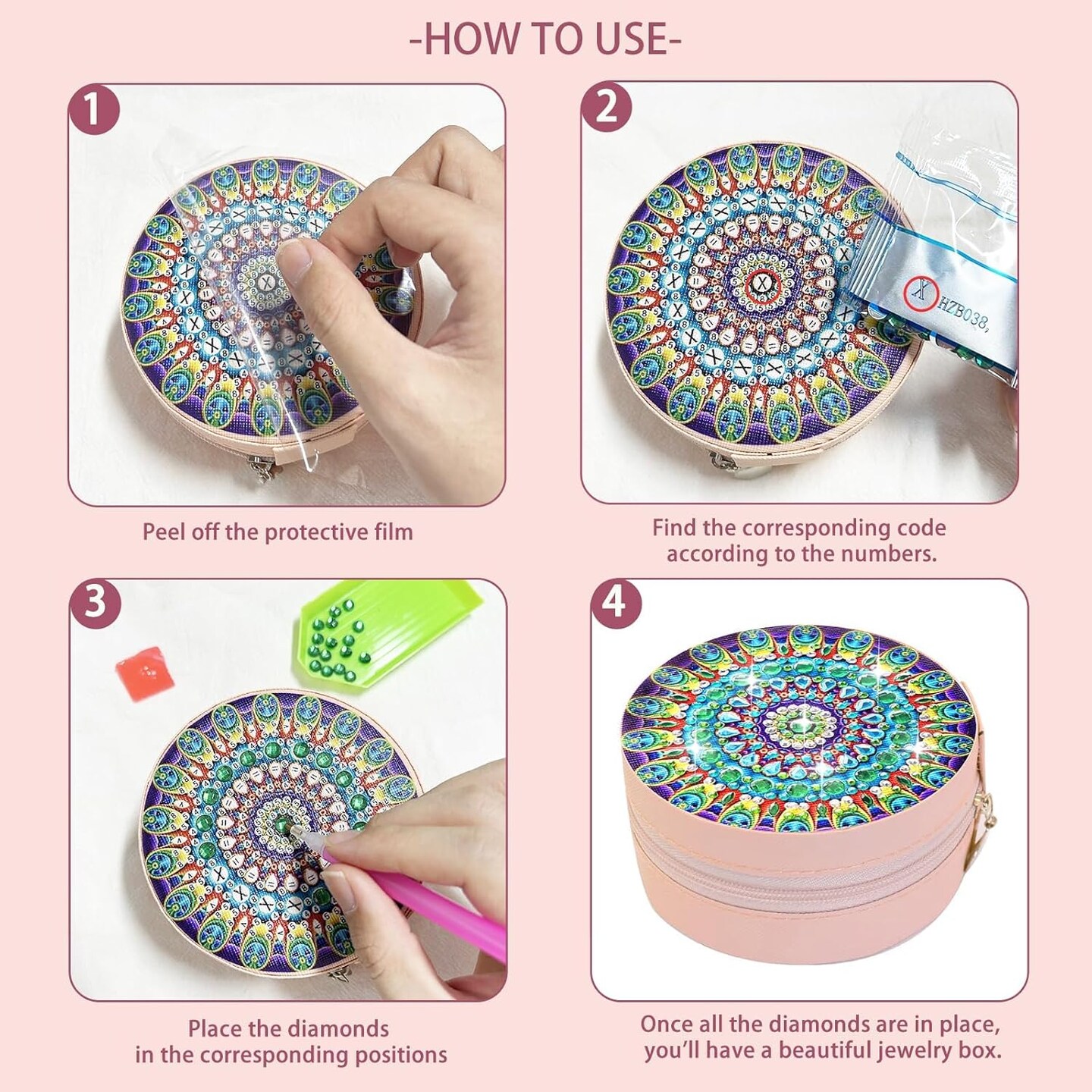 -HOW TO USE-

1

Peel off the protective film

2

X HZB038,

Find the corresponding code according to the numbers.

3

Place the diamonds in the corresponding positions

4

Once all the diamonds are in place, you'll have a beautiful jewelry box.