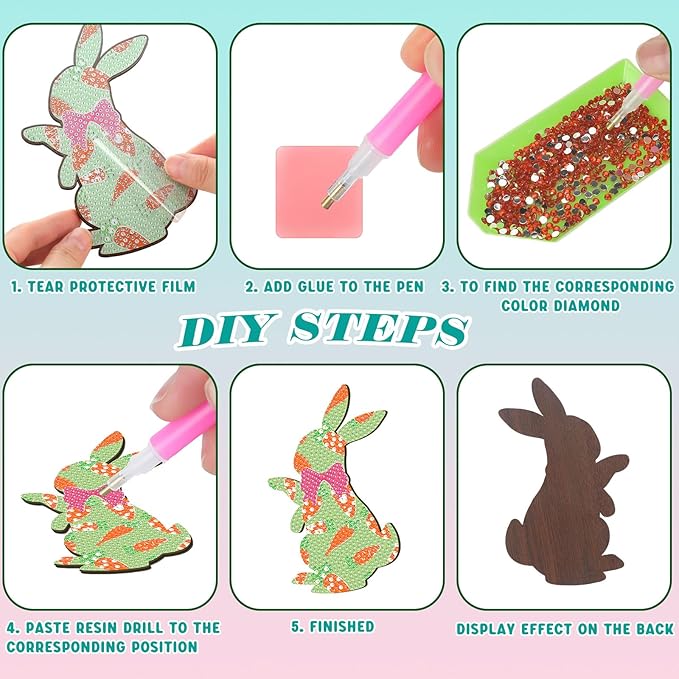 1. TEAR PROTECTIVE FILM

2. ADD GLUE TO THE PEN

3. TO FIND THE CORRESPONDING COLOR DIAMOND

DIY STEPS

4. PASTE RESIN DRILL TO THE CORRESPONDING POSITION

5. FINISHED

DISPLAY EFFECT ON THE BACK