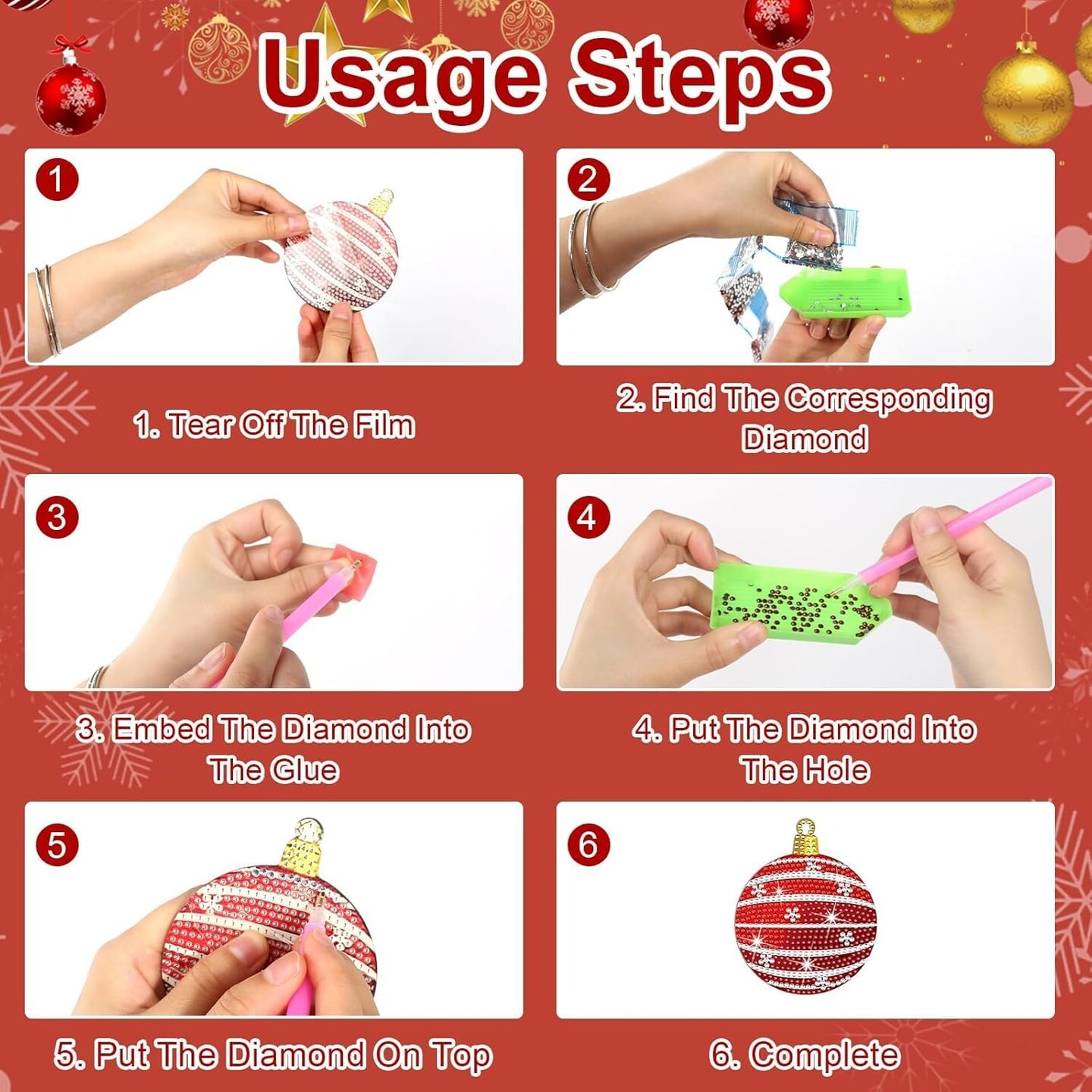 Usage Steps

1

2

1. Tear Off The Film

2. Find The Corresponding Diamond

3

4

3. Embed The Diamond Into The Glue

4. Put The Diamond Into The Hole

5

6

5. Put The Diamond On Top

6. Complete