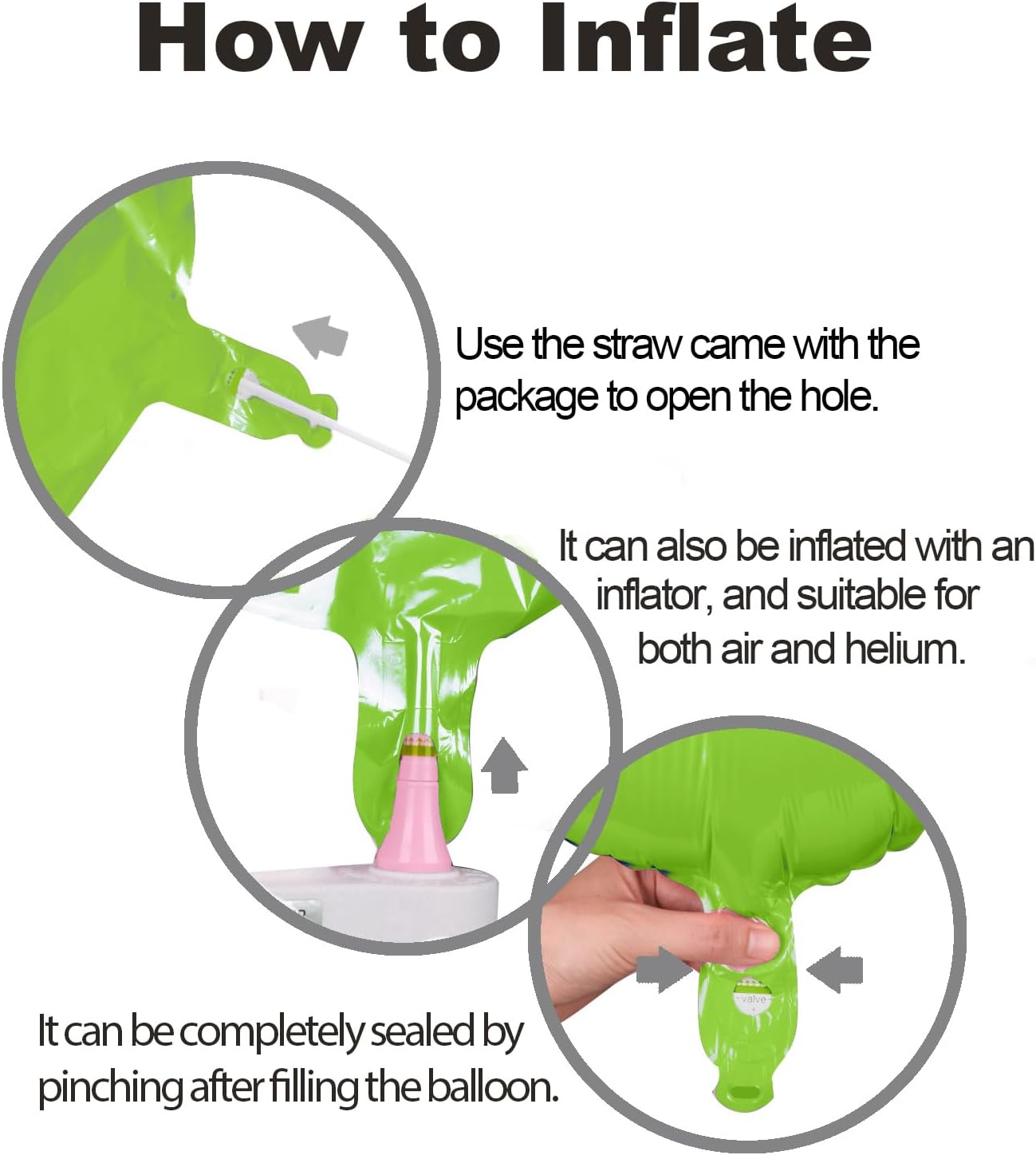 How to Inflate

Use the straw came with the package to open the hole.

It can also be inflated with an inflator, and suitable for both air and helium.

valve

It can be completely sealed by pinching after filling the balloon.