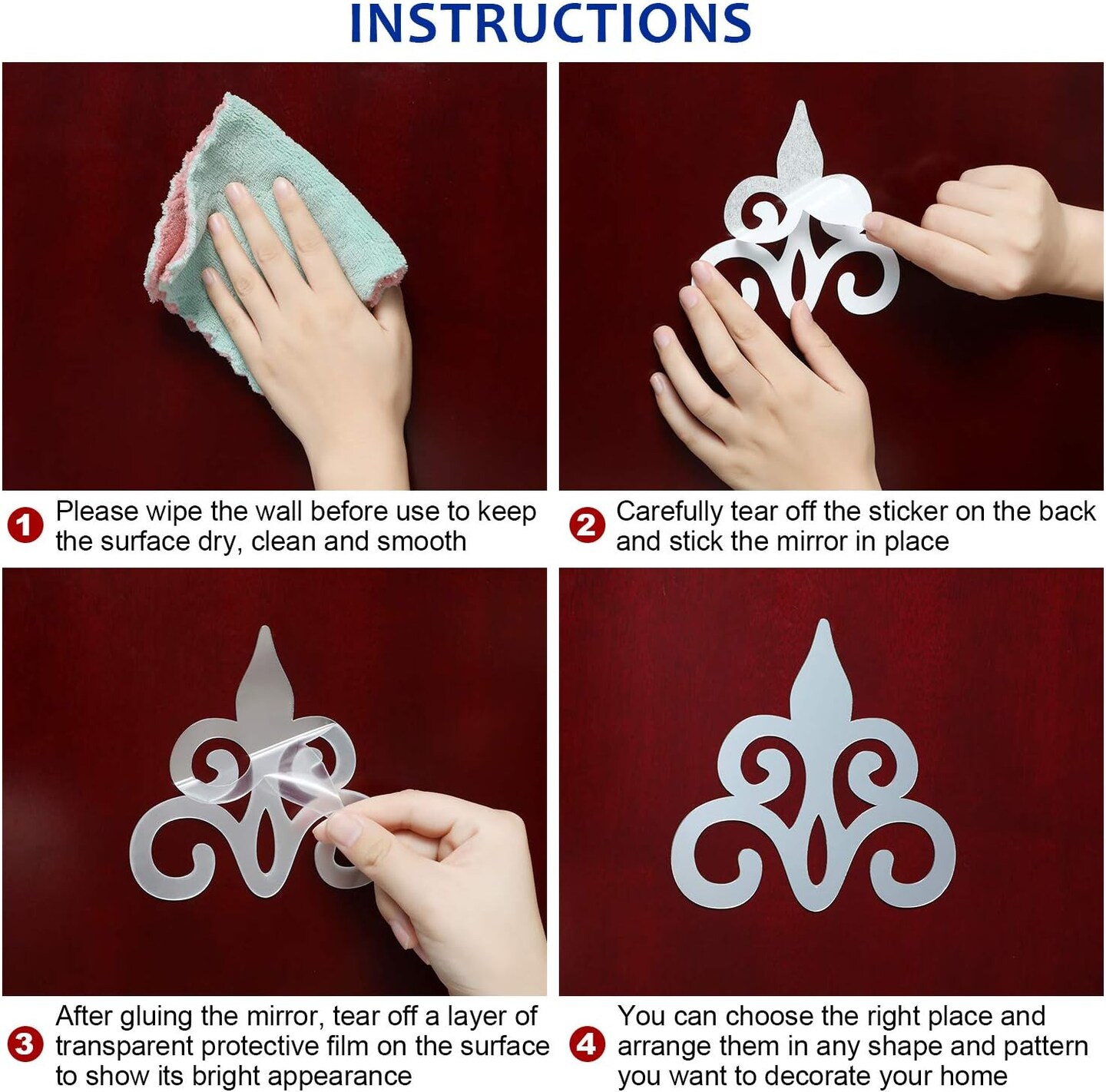 INSTRUCTIONS

1 Please wipe the wall before use to keep the surface dry, clean and smooth

2 Carefully tear off the sticker on the back and stick the mirror in place

3 After gluing the mirror, tear off a layer of transparent protective film on the surface to show its bright appearance

4 You can choose the right place and arrange them in any shape and pattern you want to decorate your home