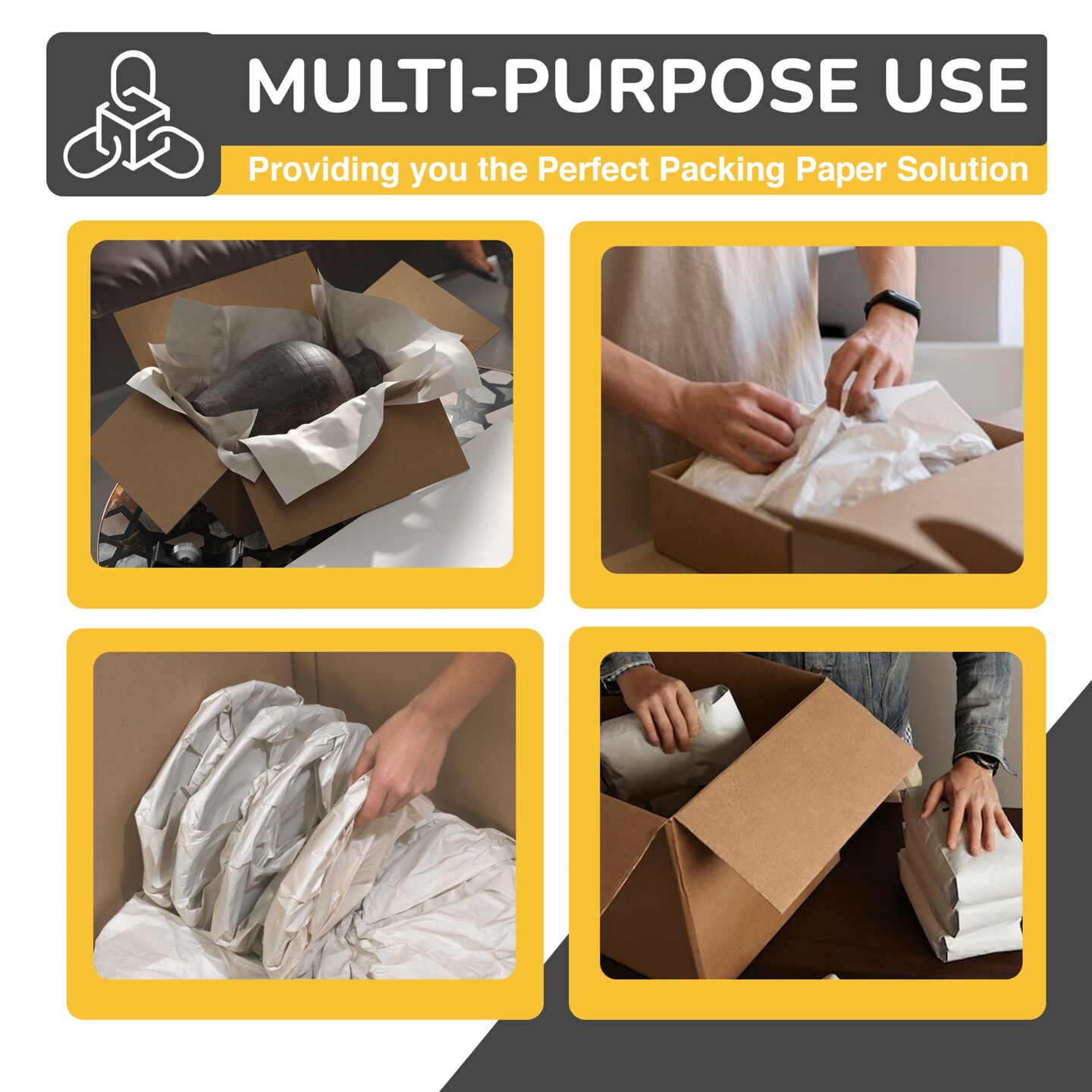 MULTI-PURPOSE USE
Providing you the Perfect Packing Paper Solution