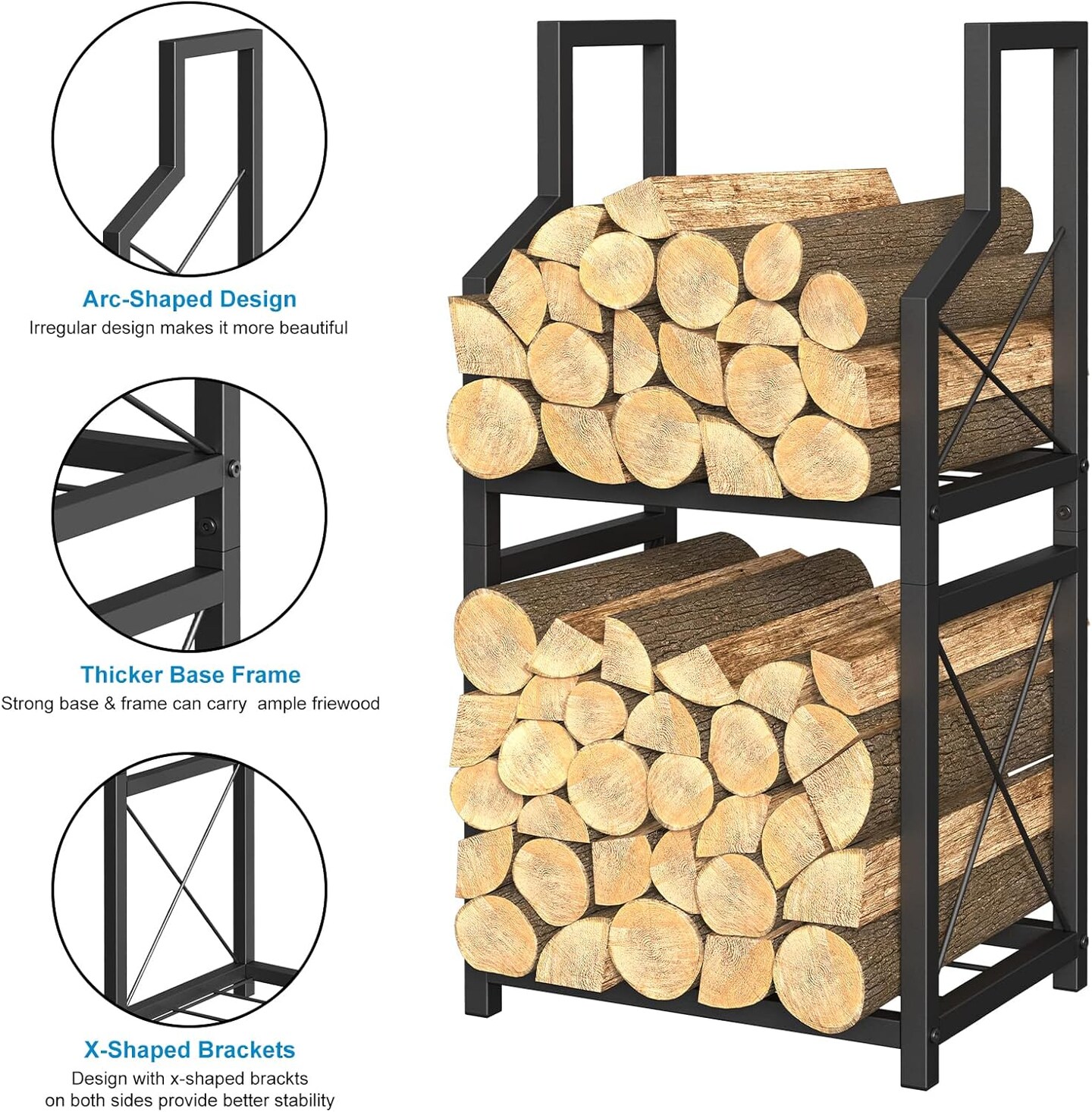 Arc-Shaped Design
Irregular design makes it more beautiful

Thicker Base Frame
Strong base & frame can carry ample friewood

X-Shaped Brackets
Design with x-shaped brackts on both sides provide better stability