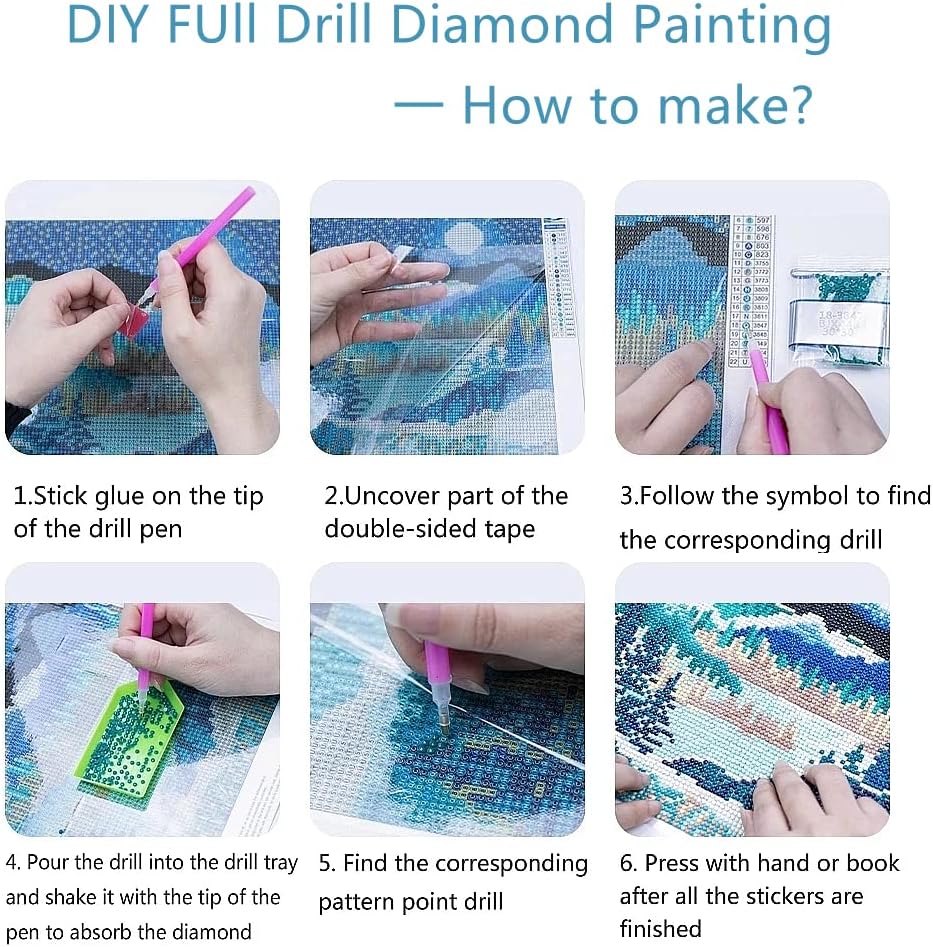 DIY FUll Drill Diamond Painting

— How to make?

1.Stick glue on the tip of the drill pen

2.Uncover part of the double-sided tape

3.Follow the symbol to find the corresponding drill

4. Pour the drill into the drill tray and shake it with the tip of the pen to absorb the diamond

5. Find the corresponding pattern point drill

6. Press with hand or book after all the stickers are finished