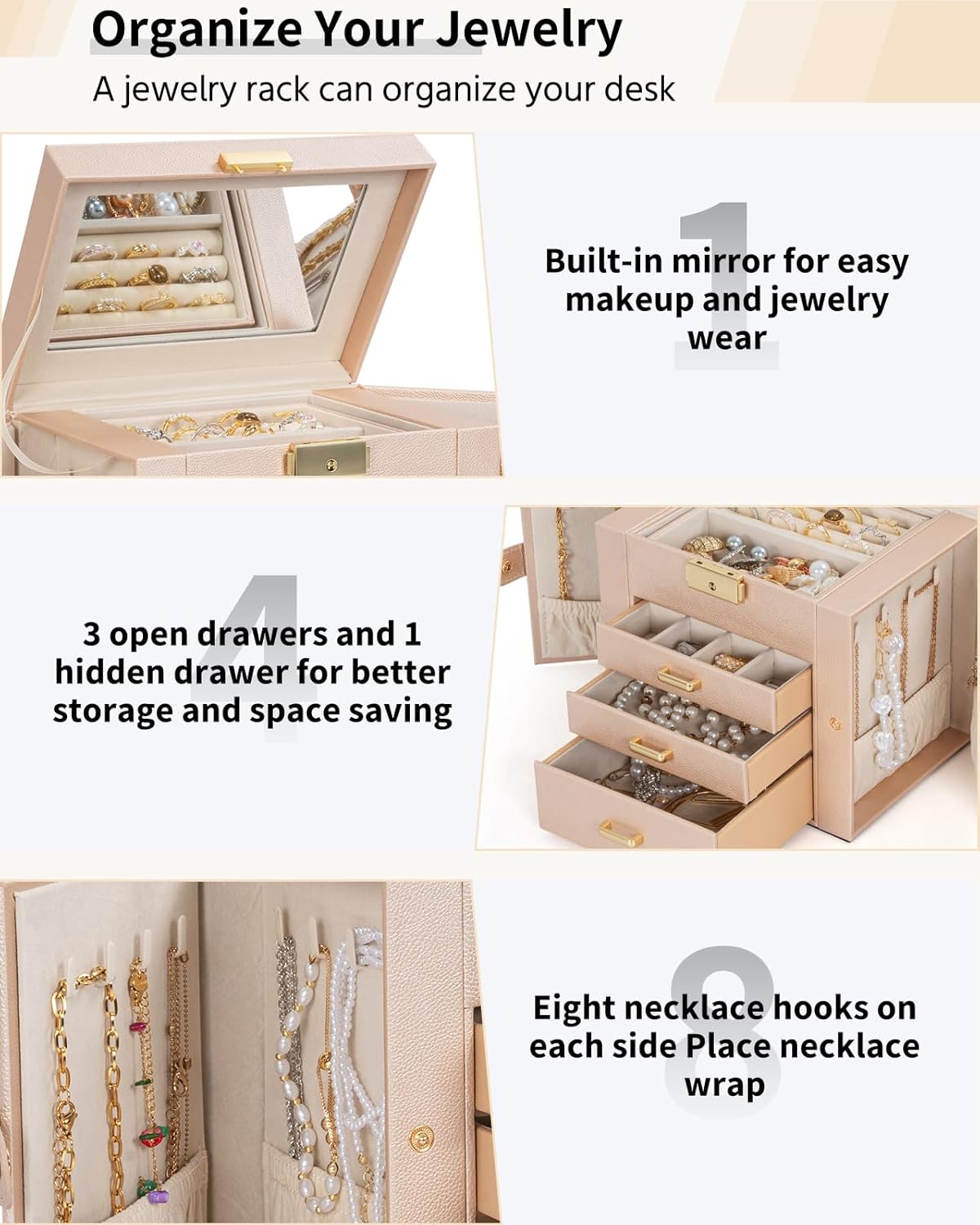 Organize Your Jewelry

A jewelry rack can organize your desk

1

Built-in mirror for easy makeup and jewelry wear

4

3 open drawers and 1 hidden drawer for better storage and space saving

8

Eight necklace hooks on each side Place necklace wrap