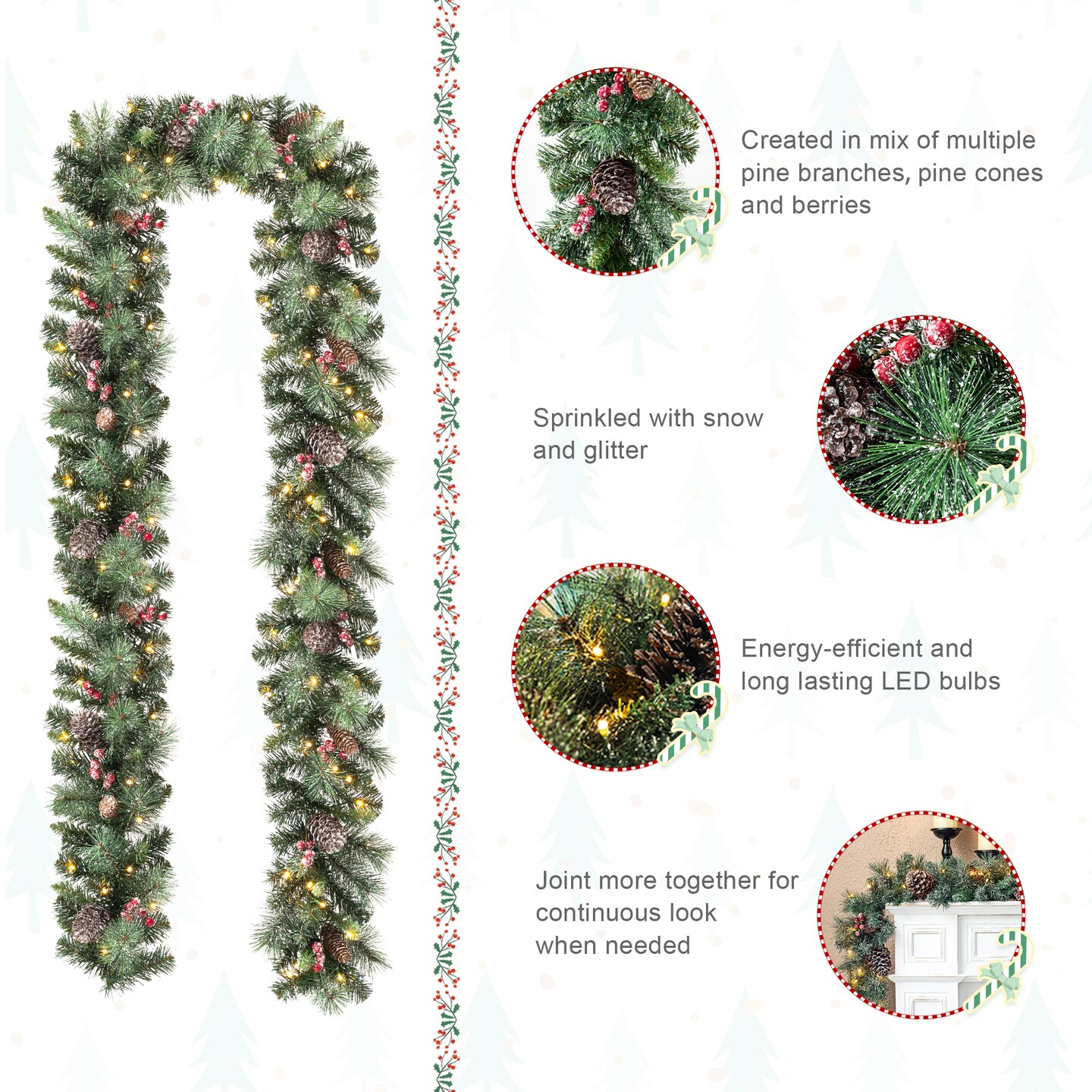 Created in mix of multiple pine branches, pine cones and berries

Sprinkled with snow and glitter

Energy-efficient and long lasting LED bulbs

Joint more together for continuous look when needed