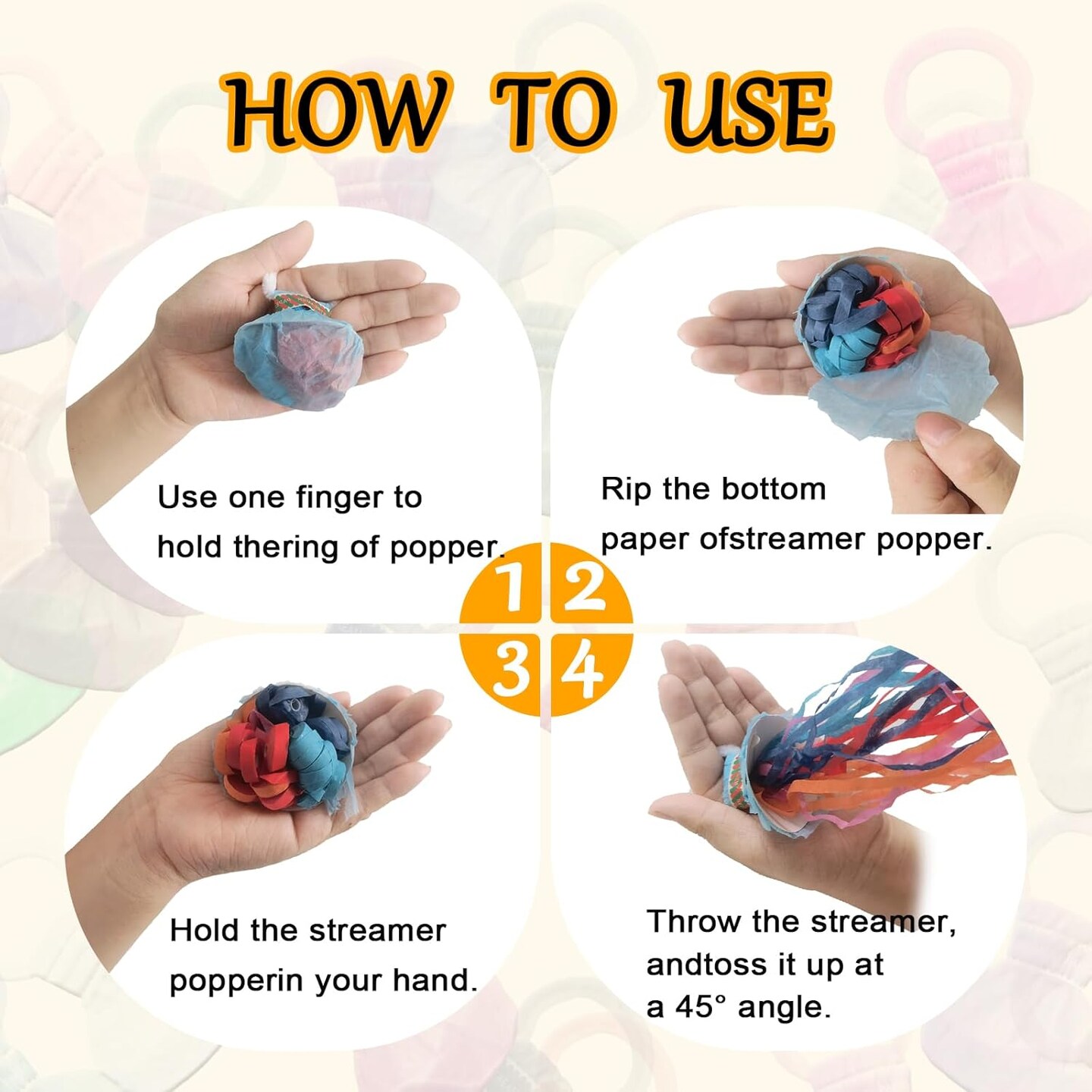 HOW TO USE

Use one finger to hold thering of popper.

Rip the bottom paper ofstreamer popper.

1 2
3 4

Hold the streamer popperin your hand.

Throw the streamer, andtoss it up at a 45° angle.