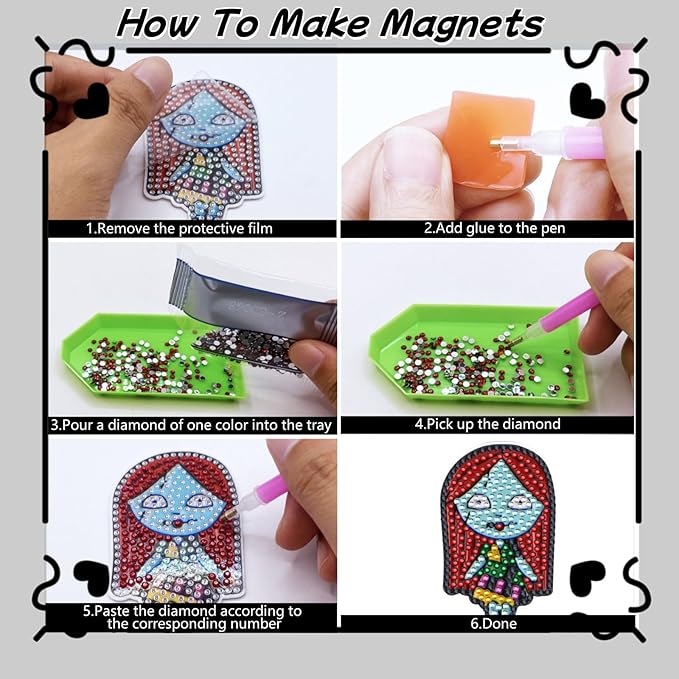 How To Make Magnets

1.Remove the protective film

2.Add glue to the pen

3.Pour a diamond of one color into the tray

4.Pick up the diamond

5.Paste the diamond according to the corresponding number

6.Done