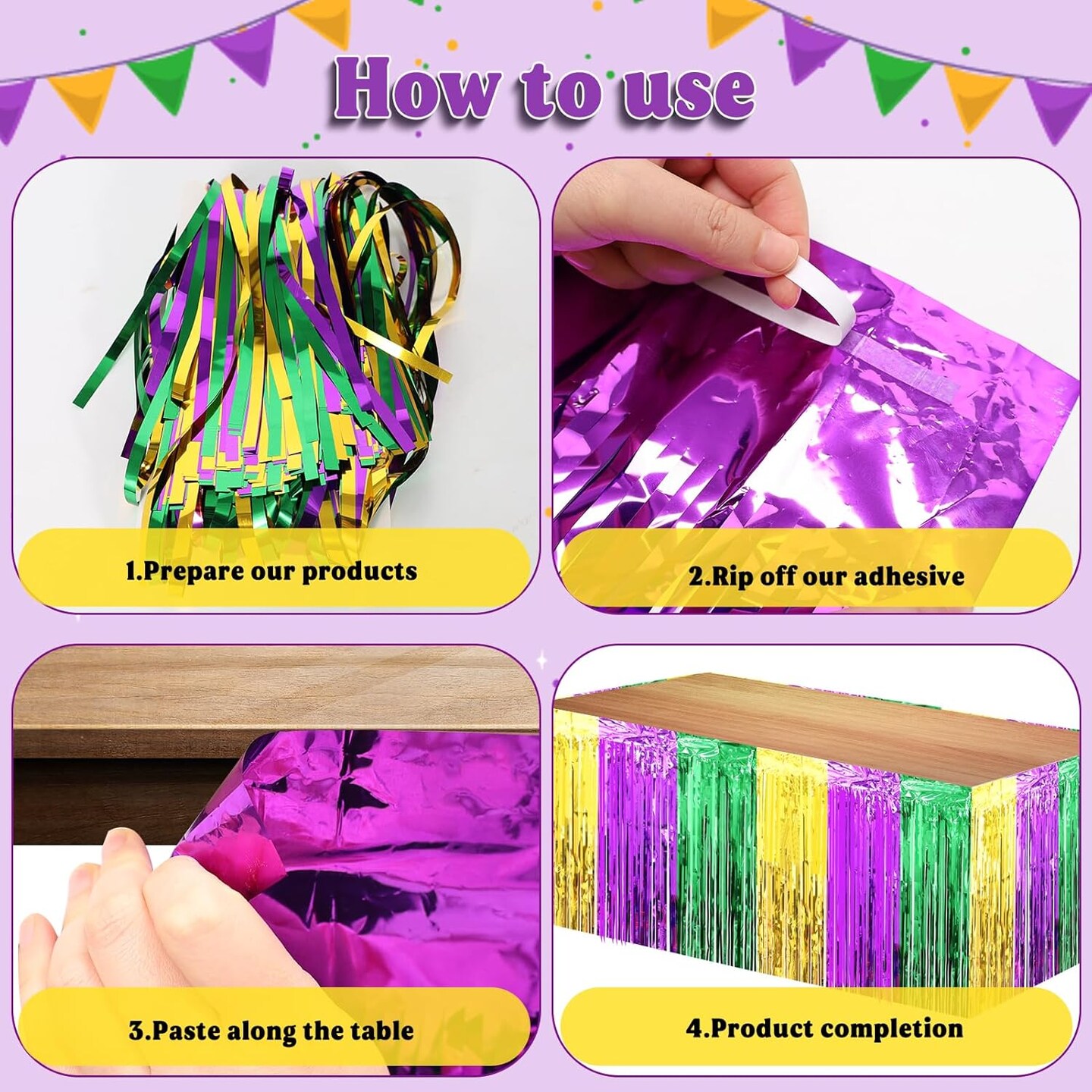 How to use

1.Prepare our products

2.Rip off our adhesive

3.Paste along the table

4.Product completion