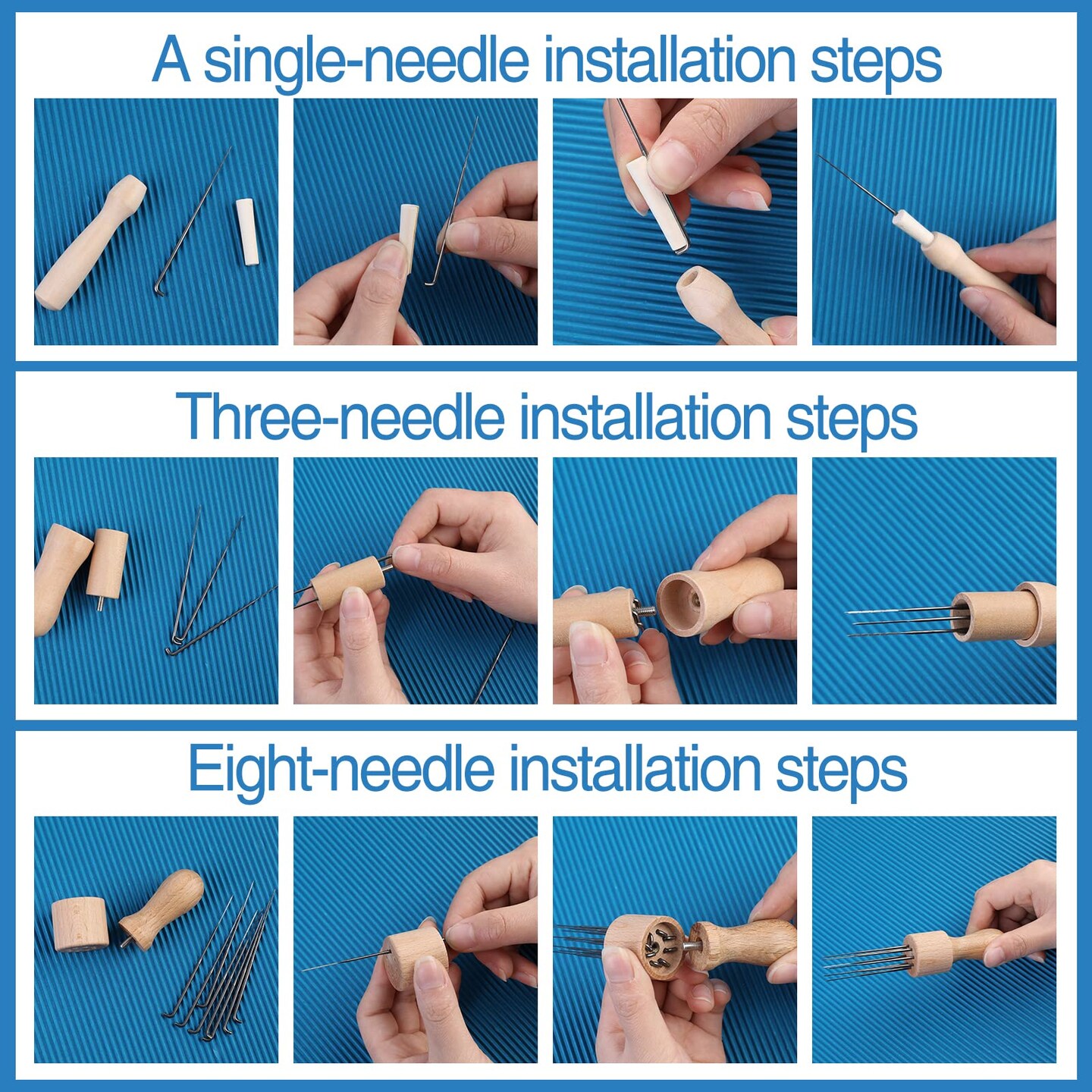 A single-needle installation steps

Three-needle installation steps

Eight-needle installation steps