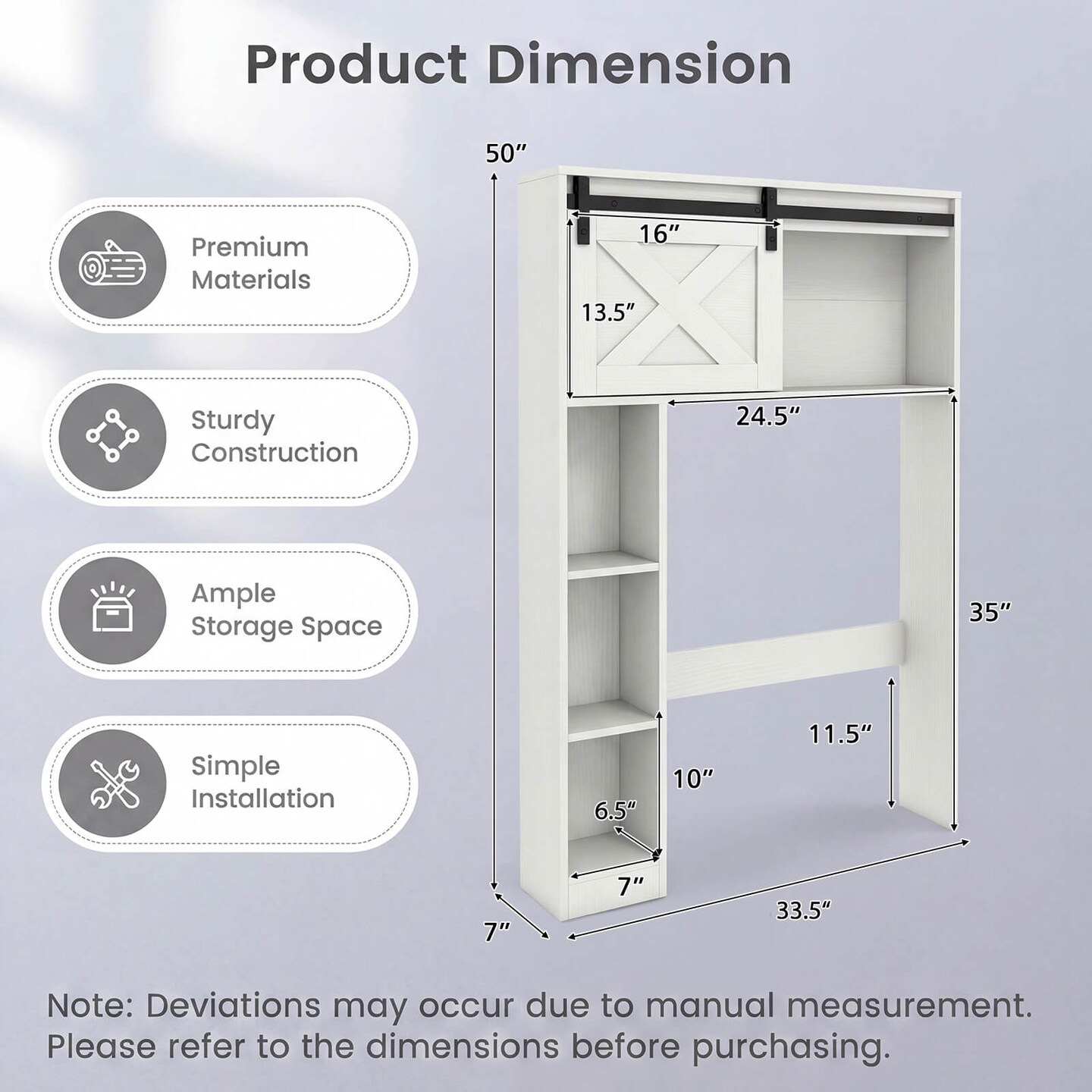 Product Dimension

Premium Materials

Sturdy Construction

Ample Storage Space

Simple Installation

50″
16″
13.5″
24.5″
35″
11.5″
10″
6.5″
7″
7″
33.5″

Note: Deviations may occur due to manual measurement. Please refer to the dimensions before purchasing.