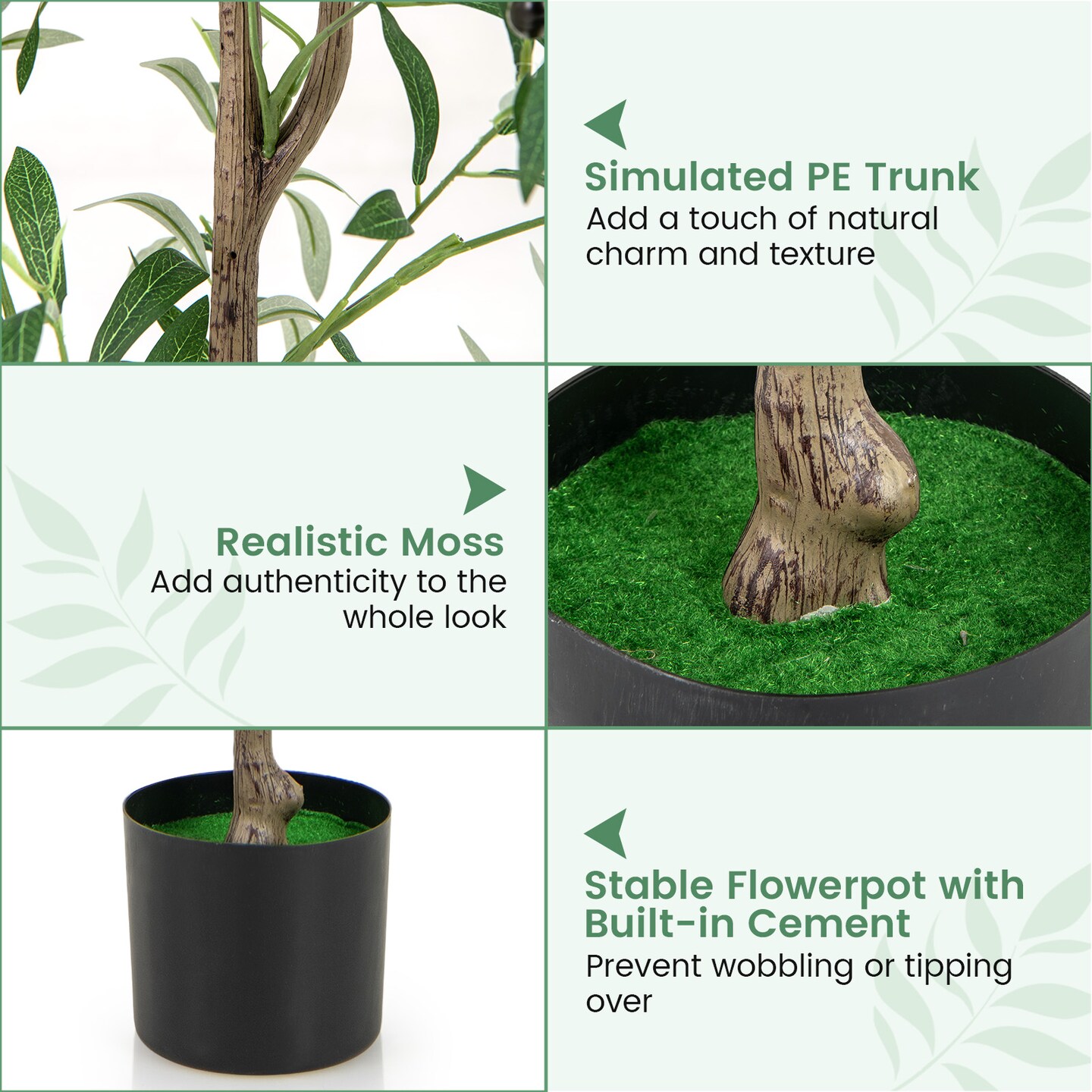 Simulated PE Trunk
Add a touch of natural charm and texture

Realistic Moss
Add authenticity to the whole look

Stable Flowerpot with Built-in Cement
Prevent wobbling or tipping over